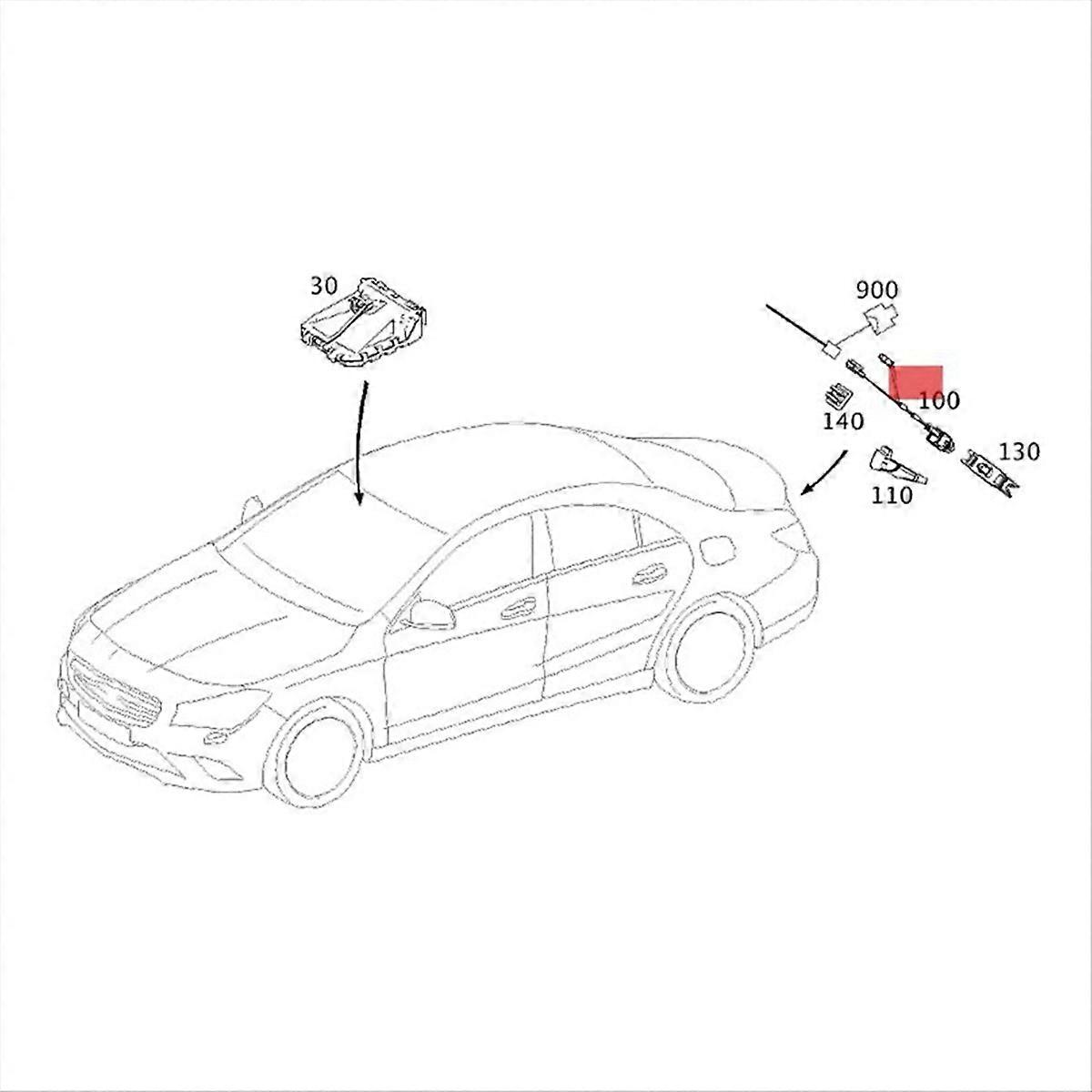 30

900

100

140

130

110