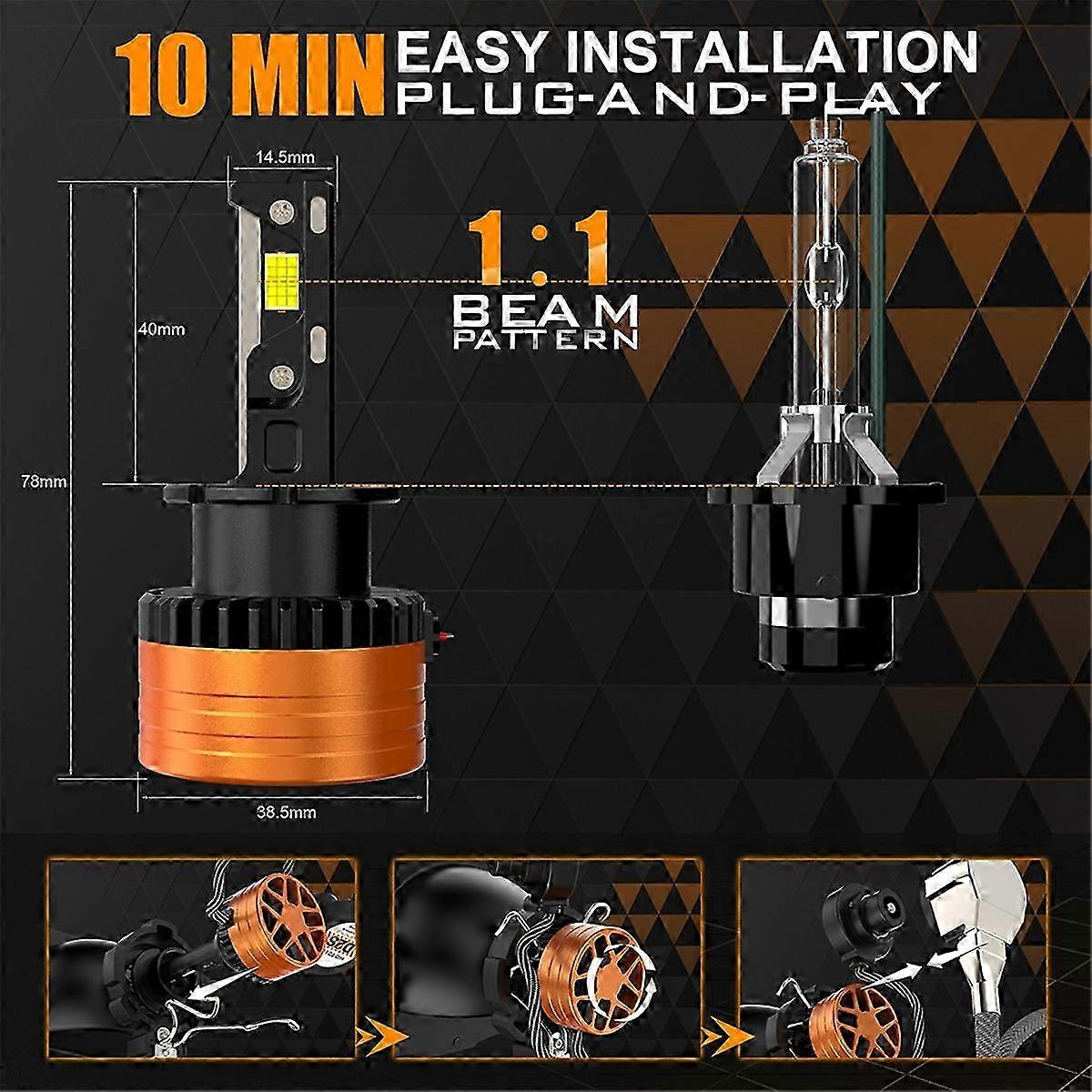 10 MIN EASY INSTALLATION
PLUG-AND-PLAY

14.5mm

1:1
BEAM
PATTERN

40mm

78mm

38.5mm