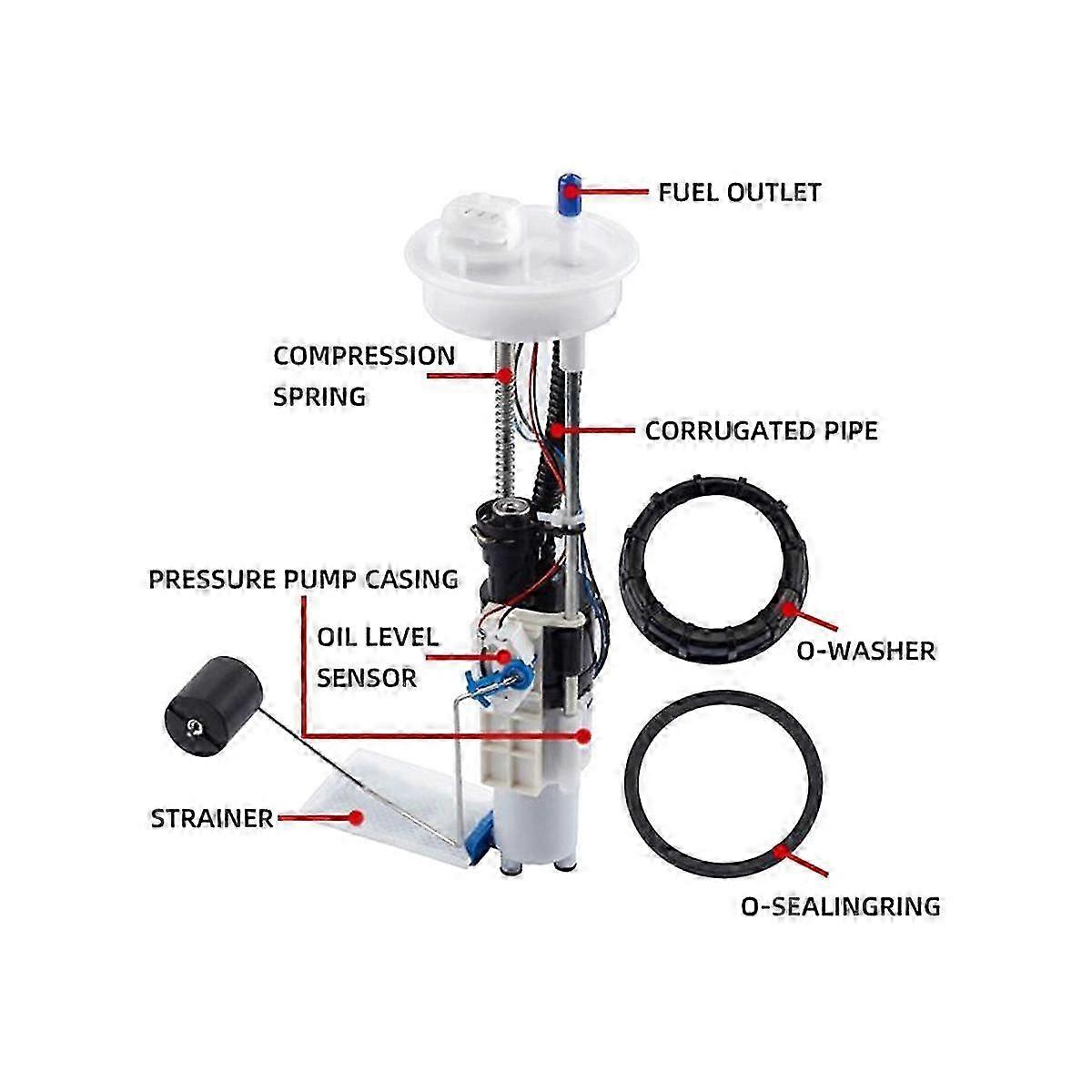 FUEL OUTLET

COMPRESSION SPRING

CORRUGATED PIPE

PRESSURE PUMP CASING

OIL LEVEL SENSOR

O-WASHER

STRAINER

O-SEALINGRING