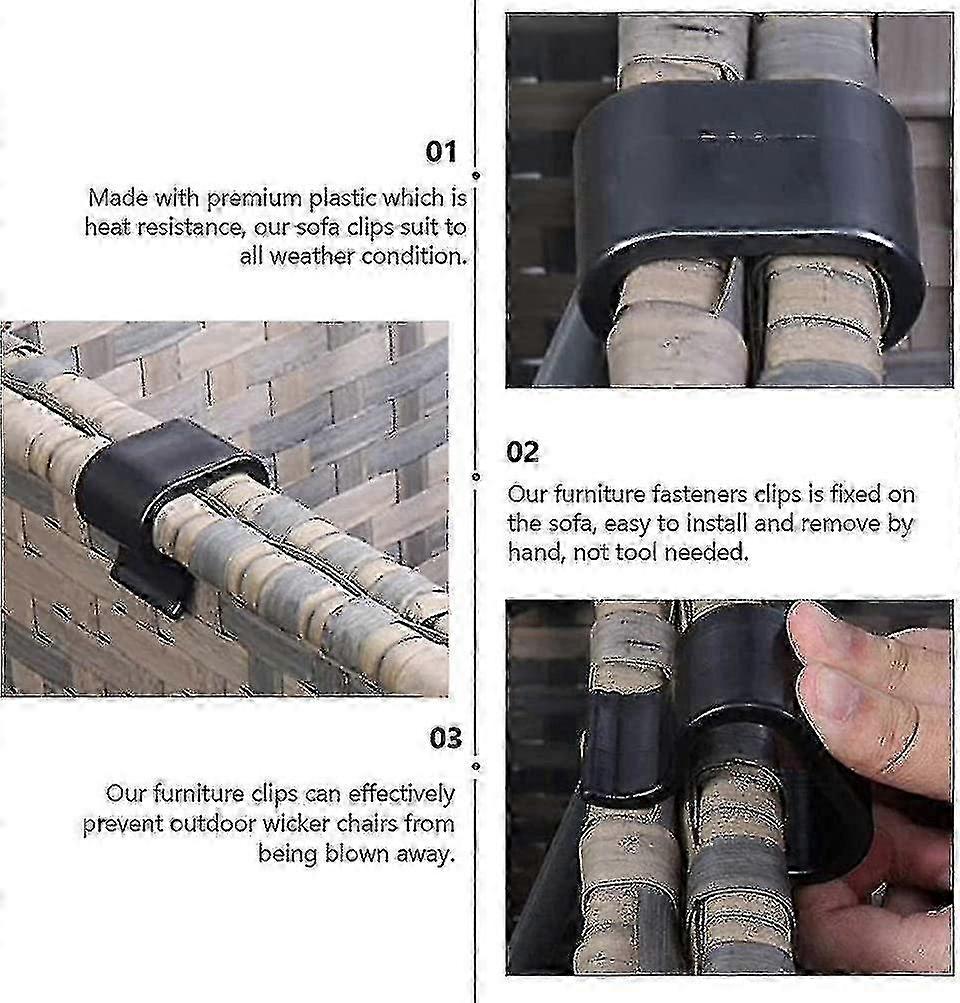 01

Made with premium plastic which is heat resistance, our sofa clips suit to all weather condition.

02

Our furniture fasteners clips is fixed on the sofa, easy to install and remove by hand, not tool needed.

03

Our furniture clips can effectively prevent outdoor wicker chairs from being blown away.