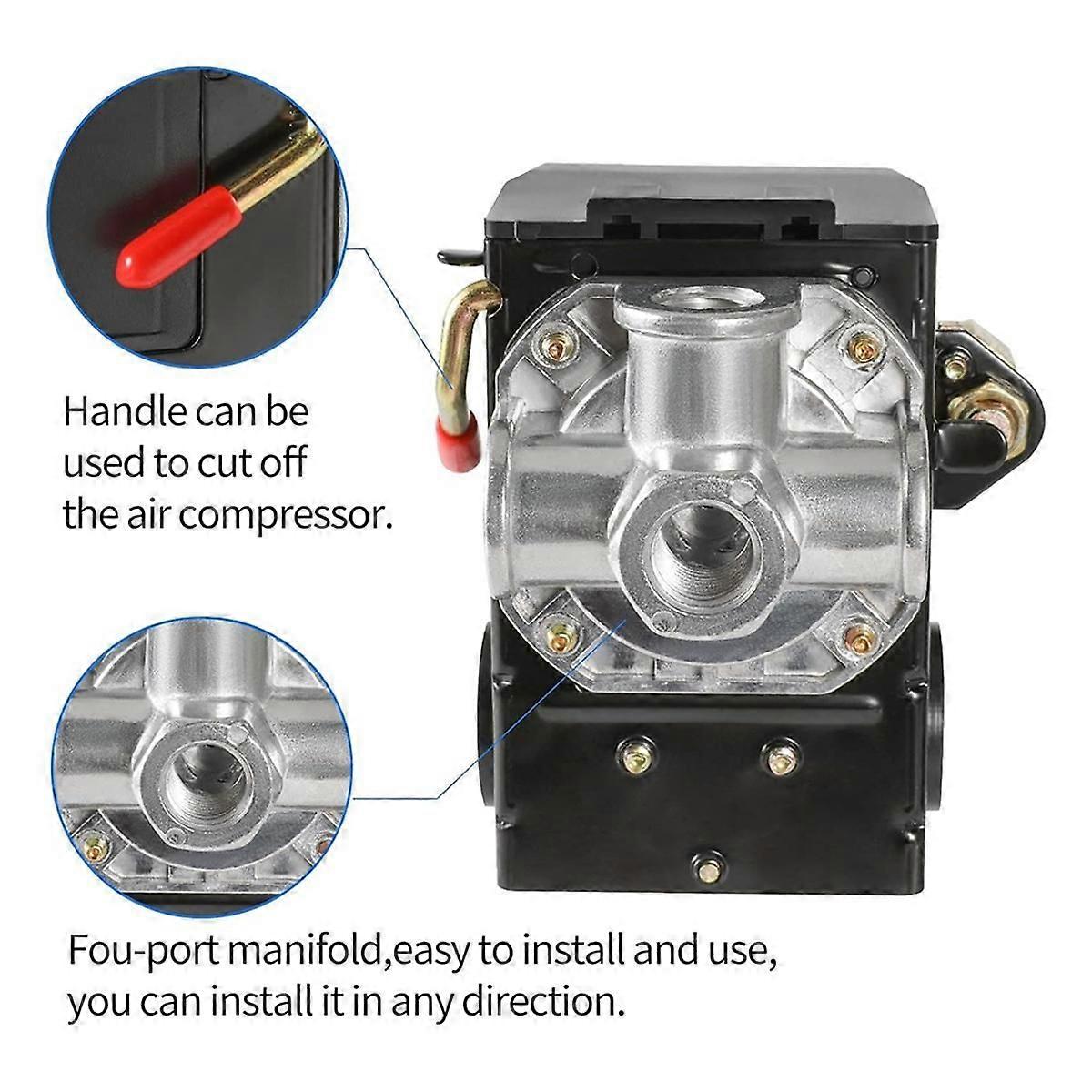 Handle can be used to cut off the air compressor.

Fou-port manifold,easy to install and use, you can install it in any direction.