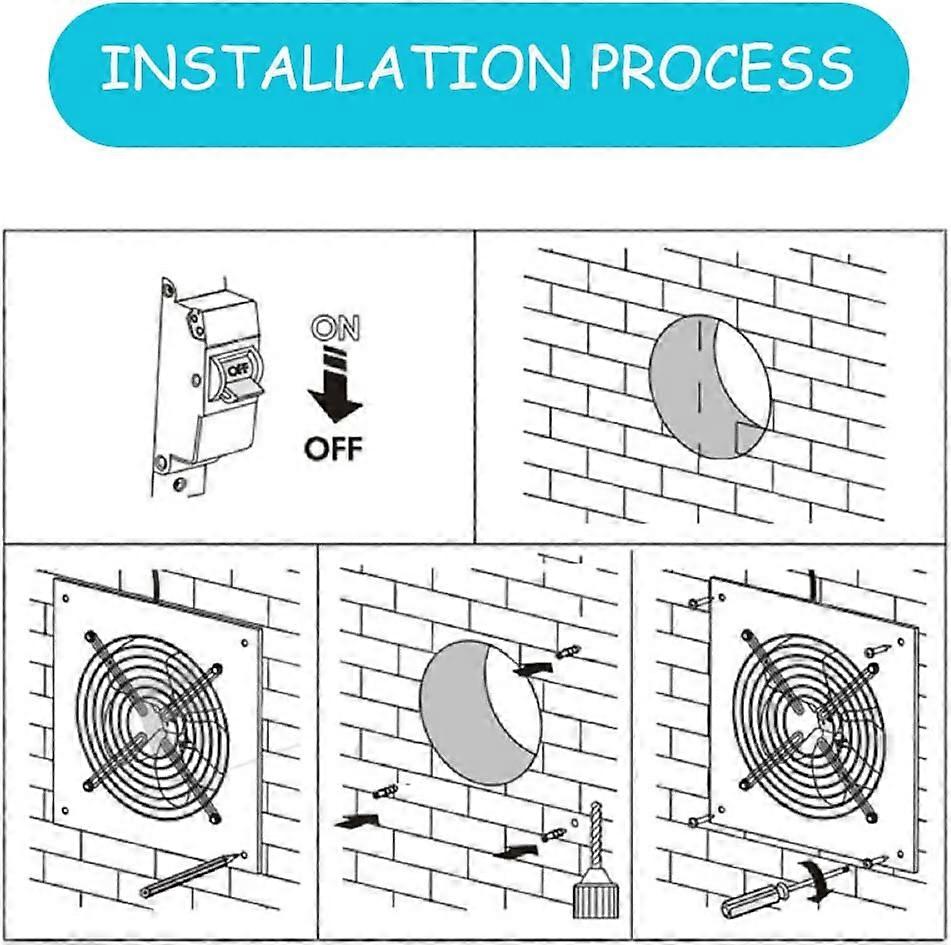 INSTALLATION PROCESS

OFF

ON

OFF