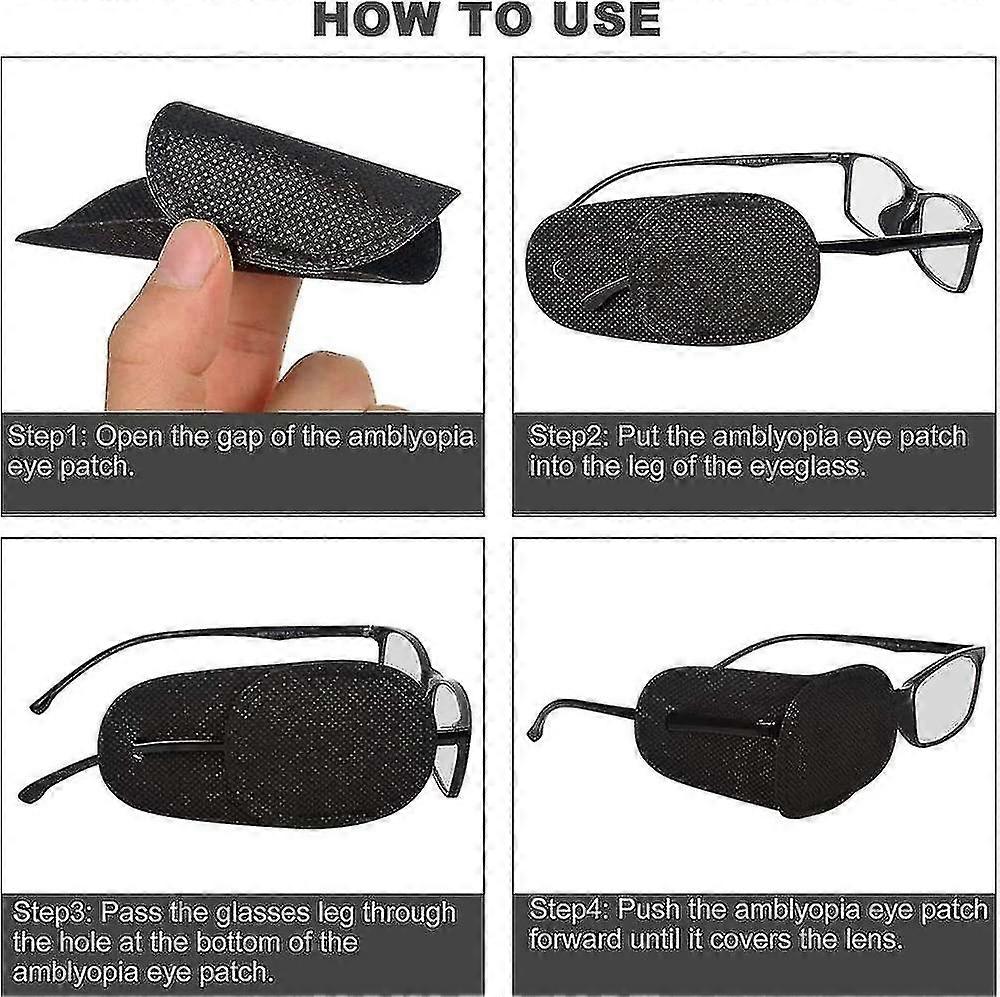 HOW TO USE

Step1: Open the gap of the amblyopia eye patch.

Step2: Put the amblyopia eye patch into the leg of the eyeglass.

Step3: Pass the glasses leg through the hole at the bottom of the amblyopia eye patch.

Step4: Push the amblyopia eye patch forward until it covers the lens.