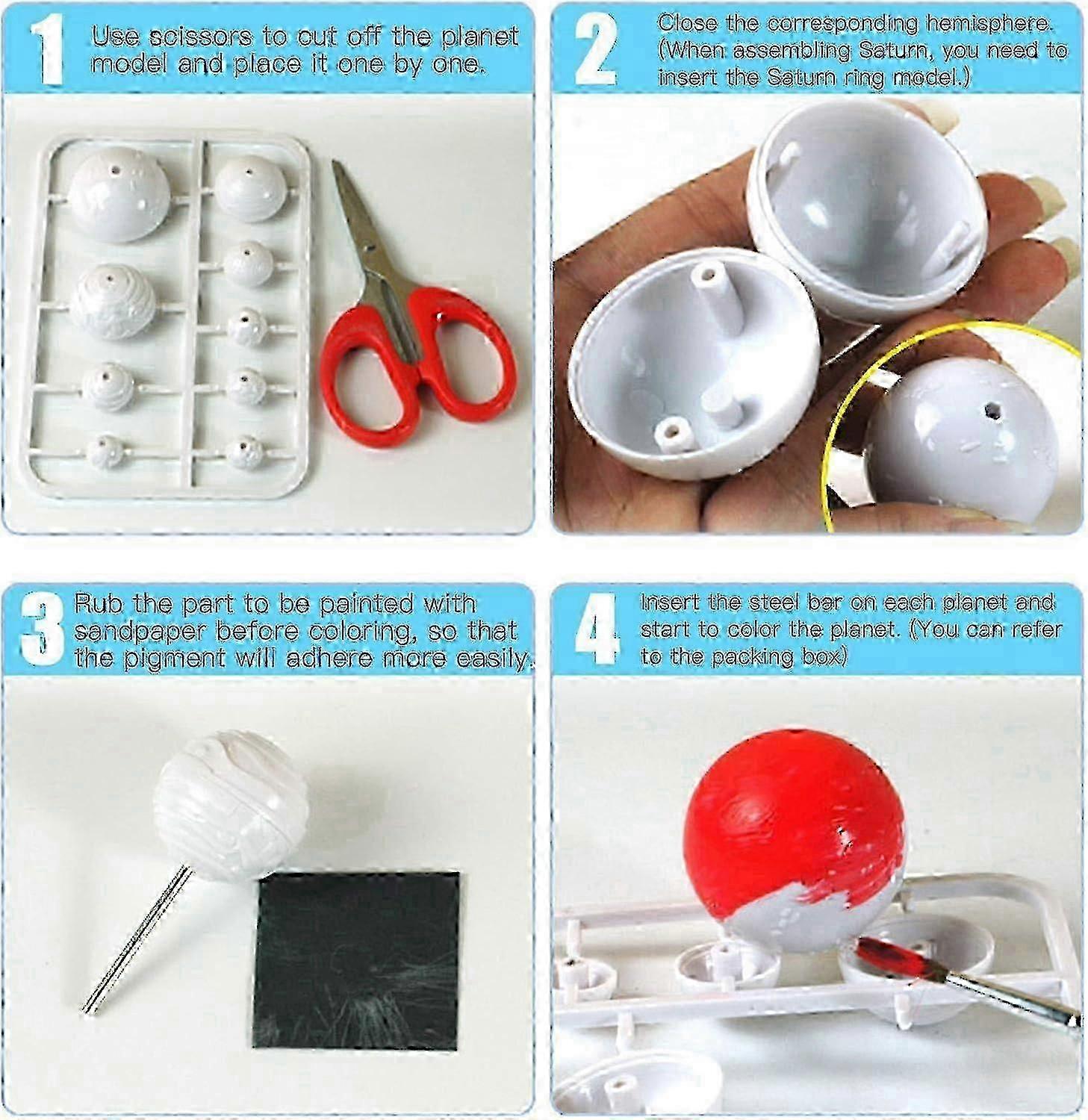 1 Use scissors to cut off the planet model and place it one by one.

2 Close the corresponding hemisphere. (When assembling Saturn, you need to insert the Saturn ring model.)

3 Rub the part to be painted with sandpaper before coloring, so that the pigment will adhere more easily.

4 Insert the steel bar on each planet and start to color the planet. (You can refer to the packing box)