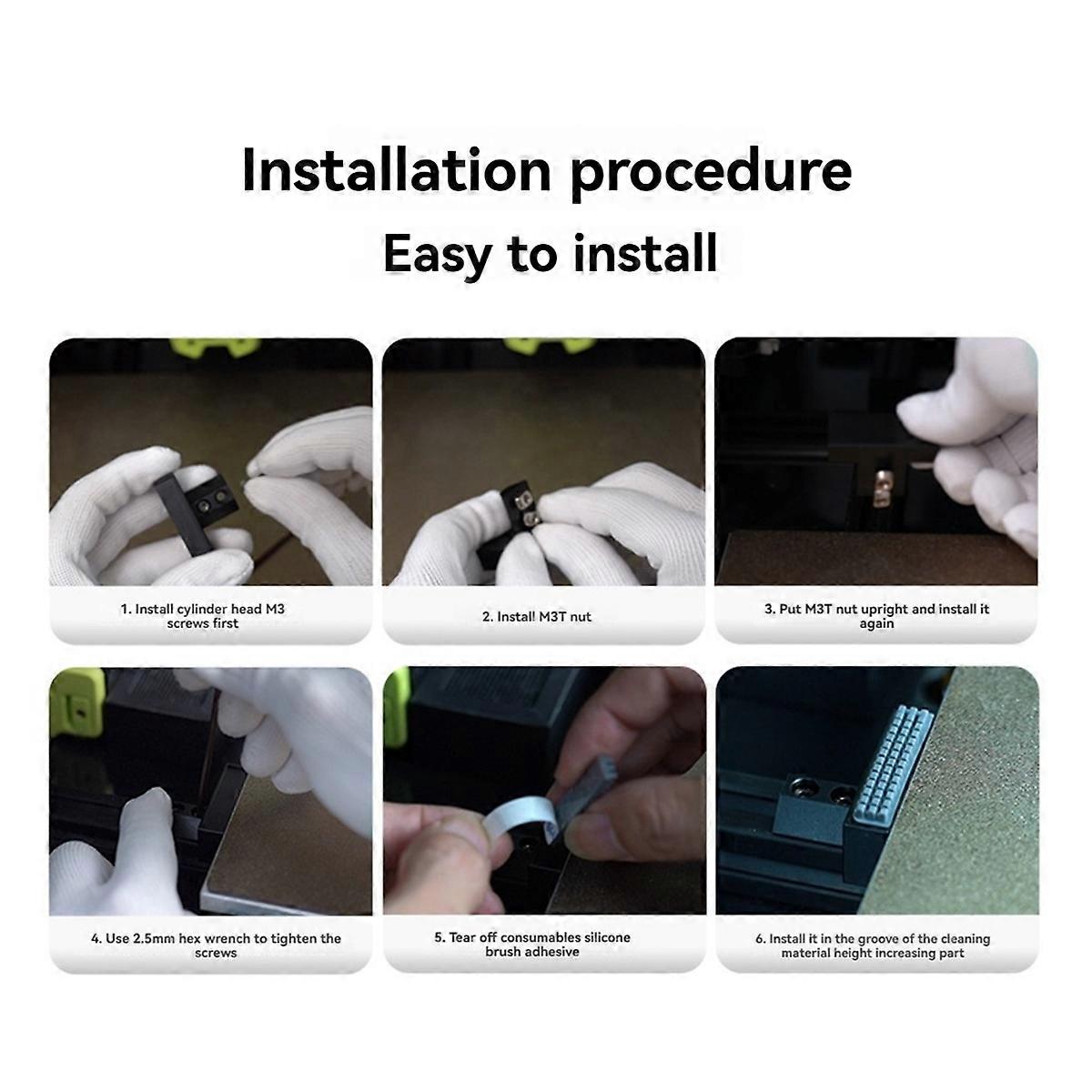 Installation procedure

Easy to install

1. Install cylinder head M3 screws first

2. Install M3T nut

3. Put M3T nut upright and install it again

4. Use 2.5mm hex wrench to tighten the screws

5. Tear off consumables silicone brush adhesive

6. Install it in the groove of the cleaning material height increasing part