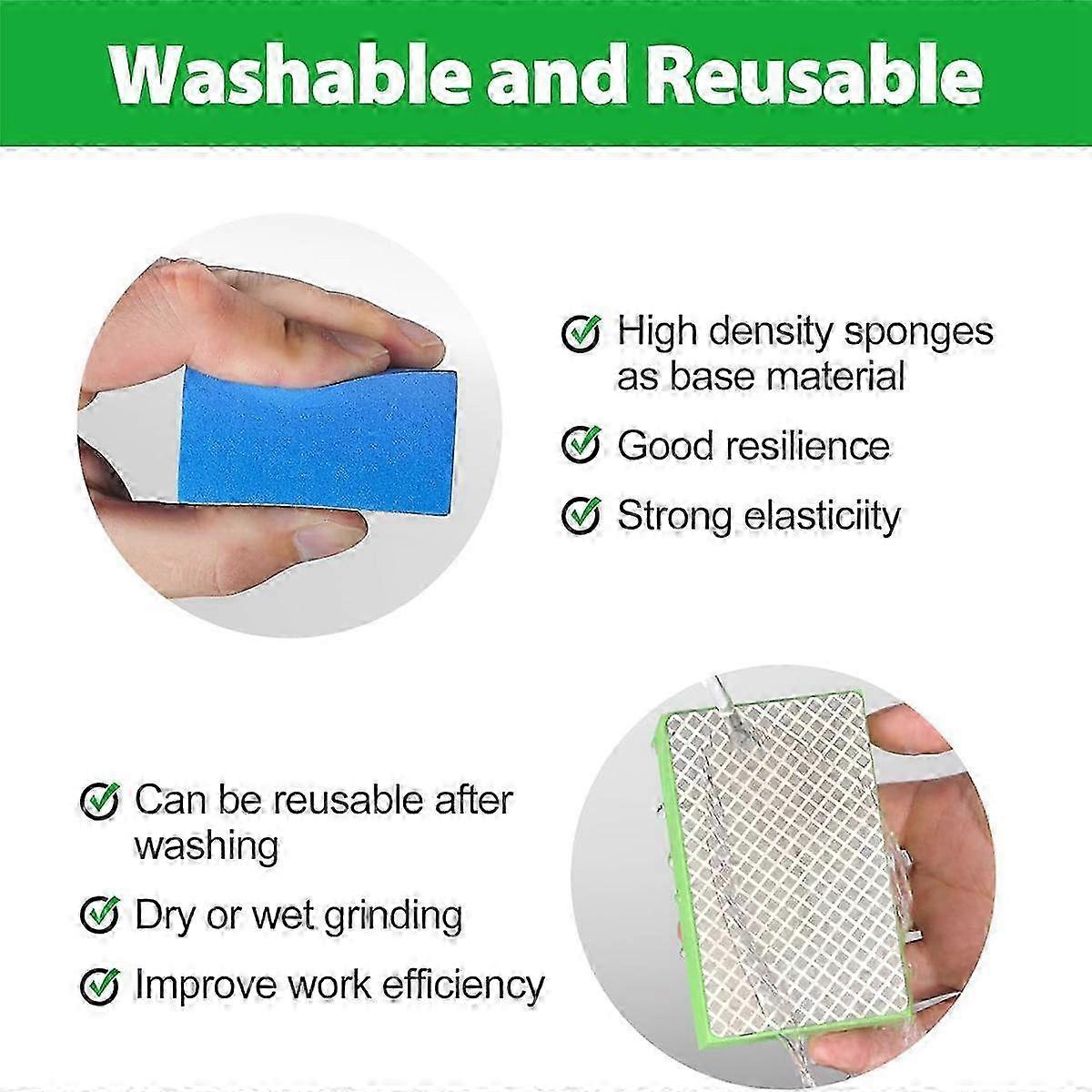 Washable and Reusable

High density sponges as base material

Good resilience

Strong elasticiity

Can be reusable after washing

Dry or wet grinding

Improve work efficiency