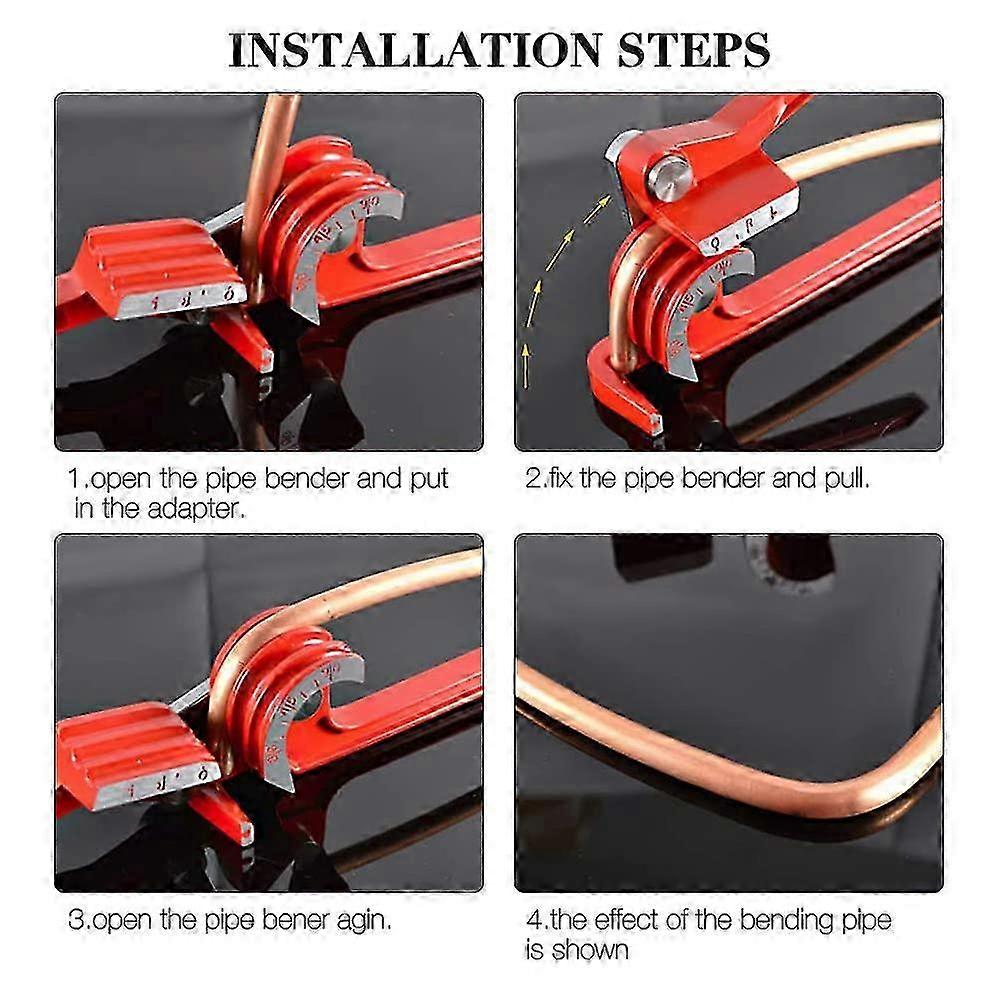 INSTALLATION STEPS

1.open the pipe bender and put in the adapter.

2.fix the pipe bender and pull.

3.open the pipe bener agin.

4.the effect of the bending pipe is shown