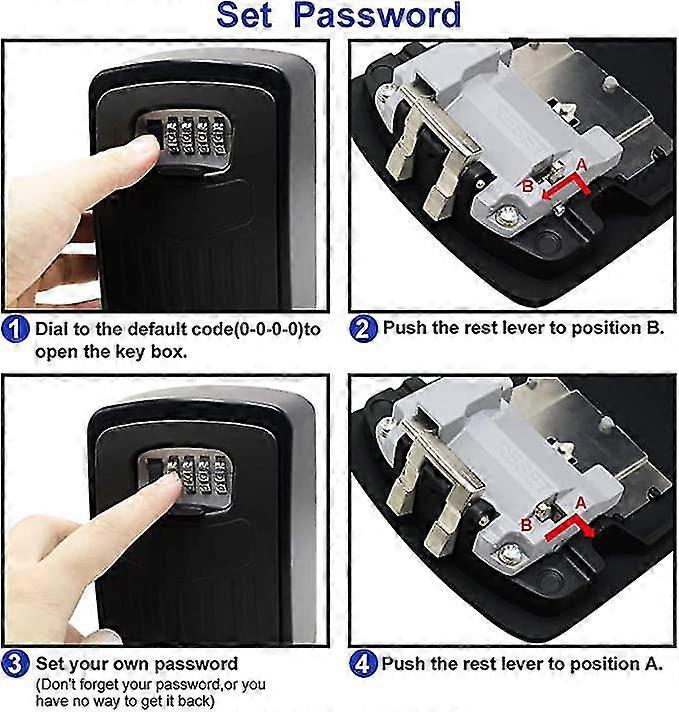 Set Password

A

B

1 Dial to the default code(0-0-0-0)to open the key box.

2 Push the rest lever to position B.

A

B

3 Set your own password
(Don't forget your password,or you have no way to get it back)

4 Push the rest lever to position A.