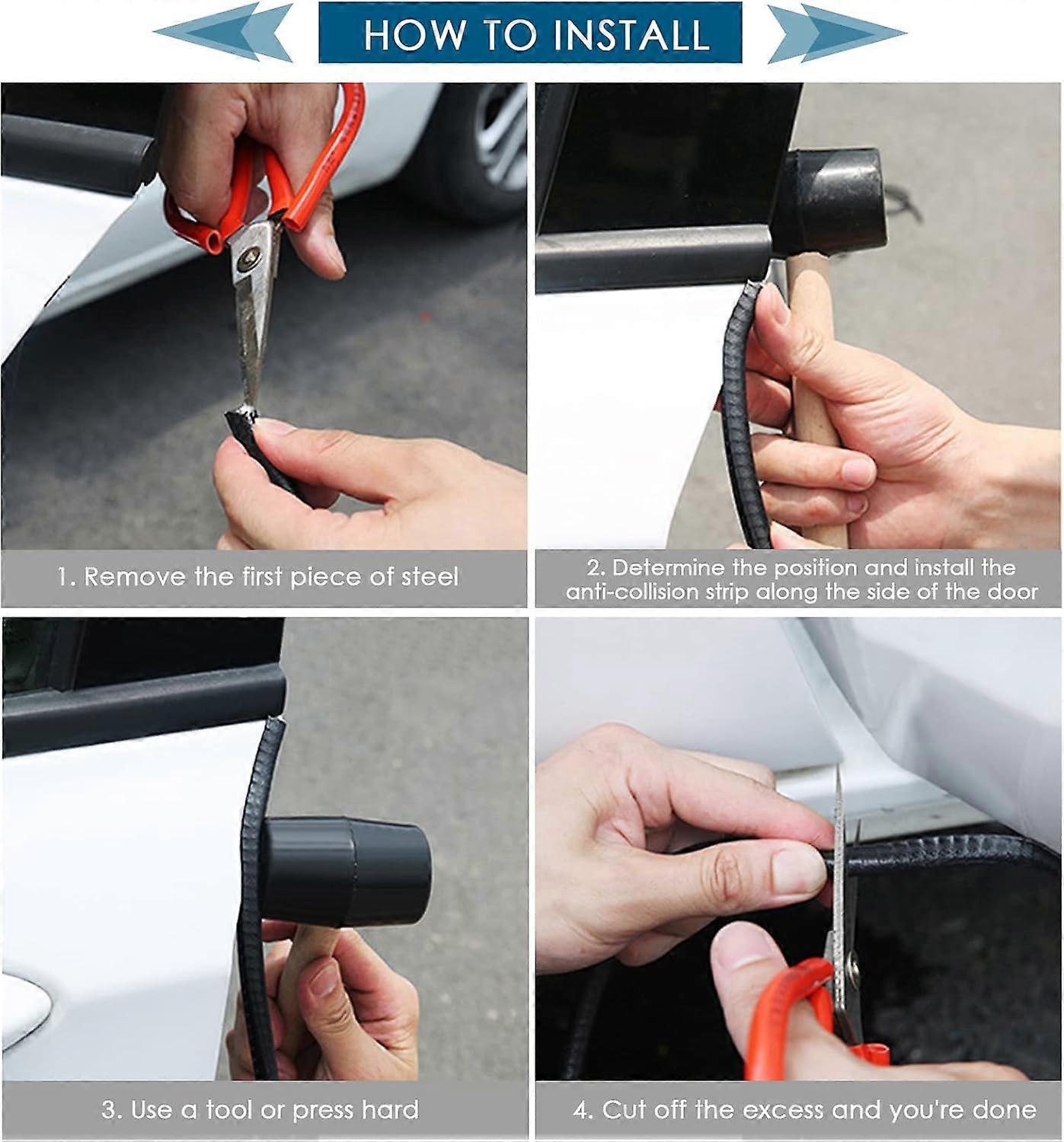 HOW TO INSTALL

1. Remove the first piece of steel

2. Determine the position and install the anti-collision strip along the side of the door

3. Use a tool or press hard

4. Cut off the excess and you're done