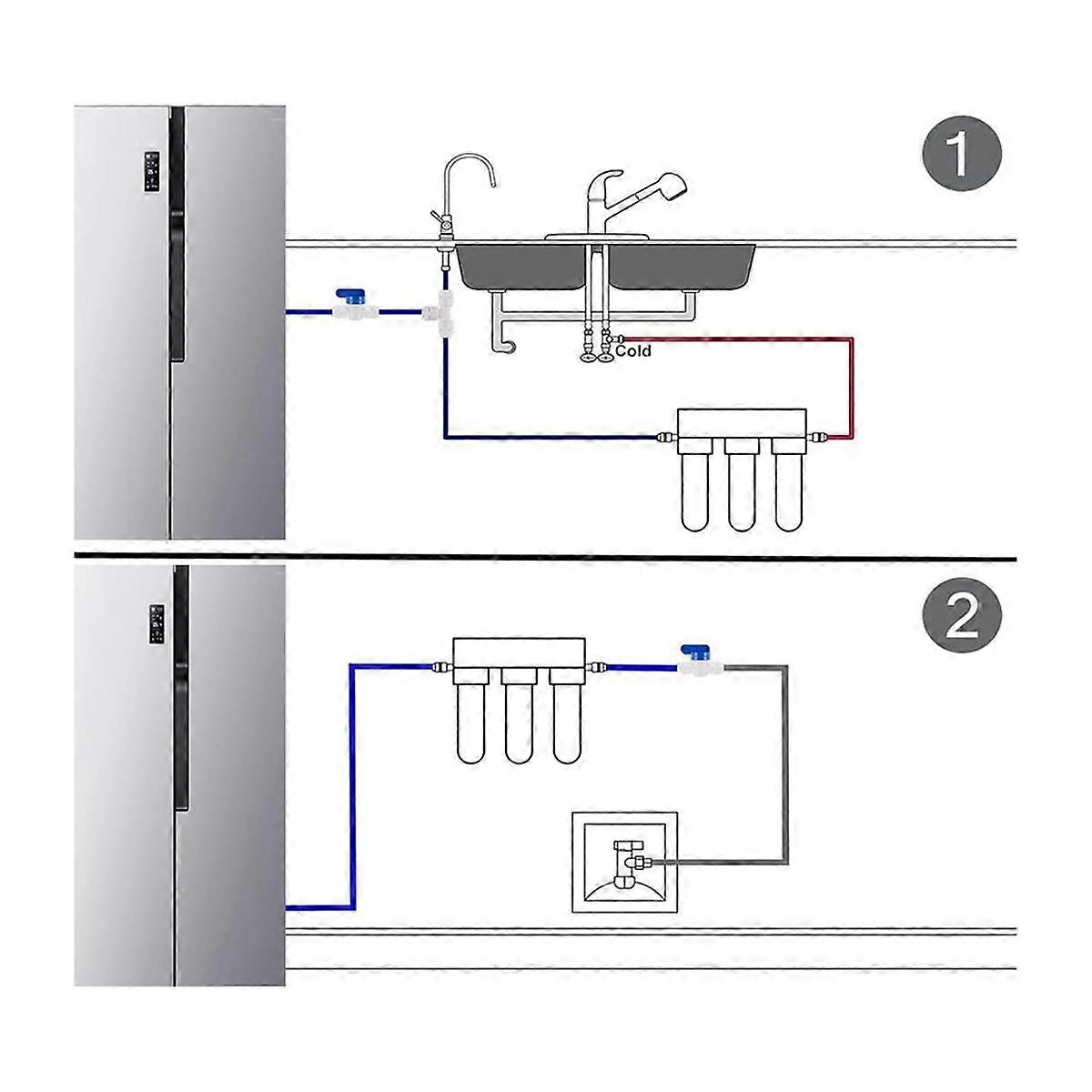 1

Cold

2