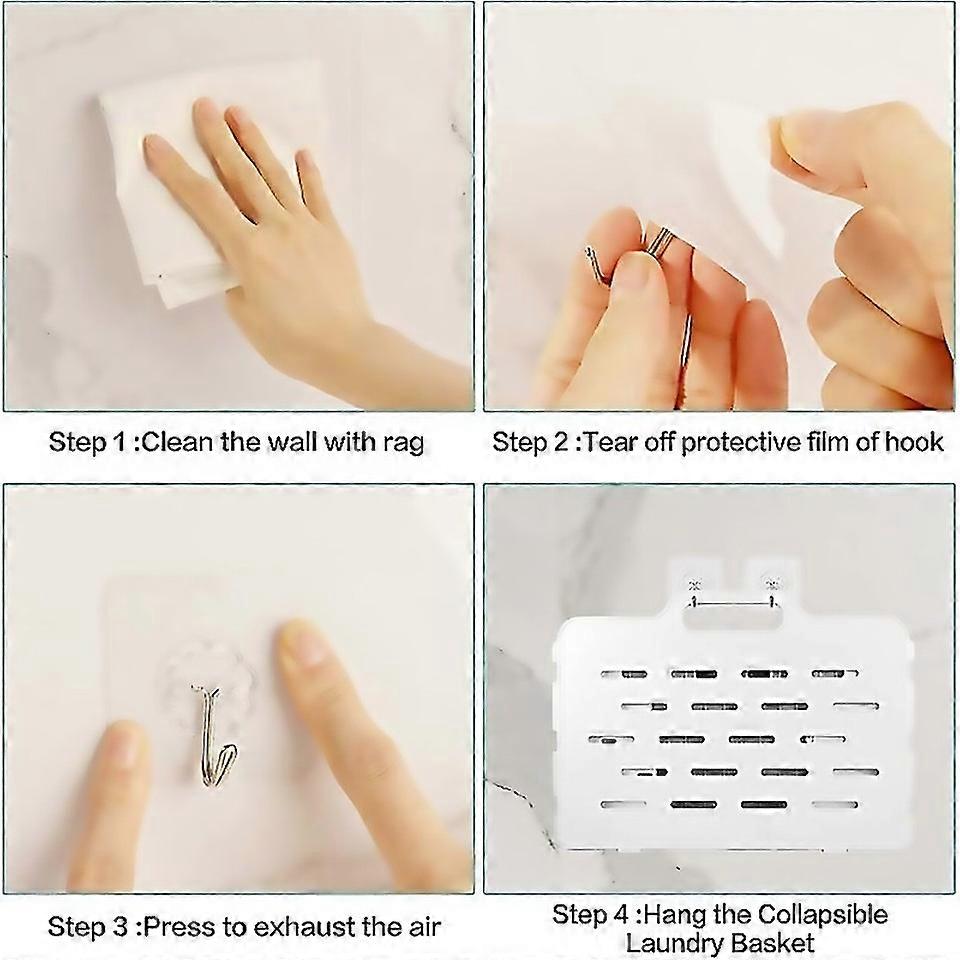 Step 1 :Clean the wall with rag

Step 2 :Tear off protective film of hook

Step 3 :Press to exhaust the air

Step 4 :Hang the Collapsible Laundry Basket