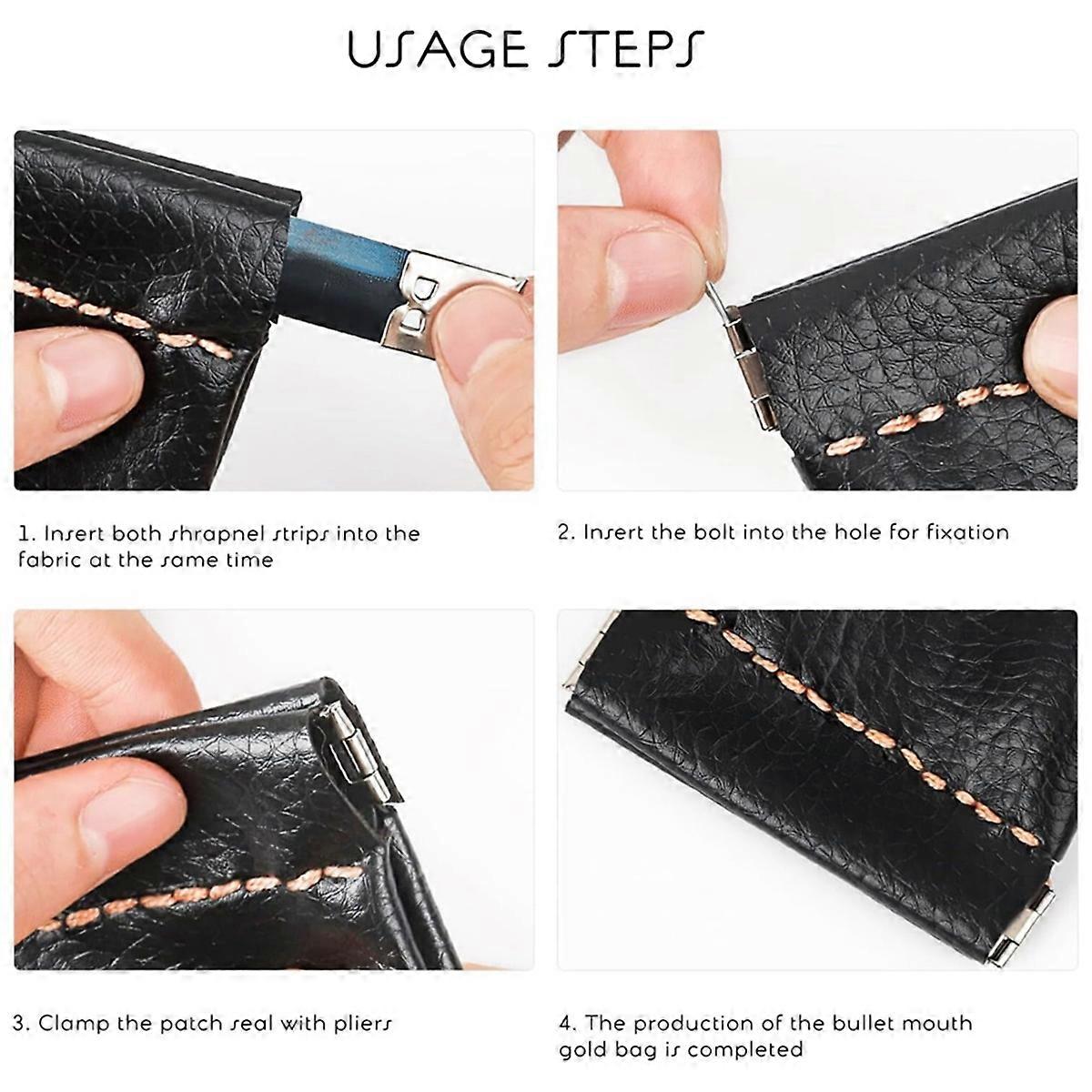 USAGE STEPS

1. Insert both shrapnel strips into the fabric at the same time

2. Insert the bolt into the hole for fixation

3. Clamp the patch seal with pliers

4. The production of the bullet mouth gold bag is completed