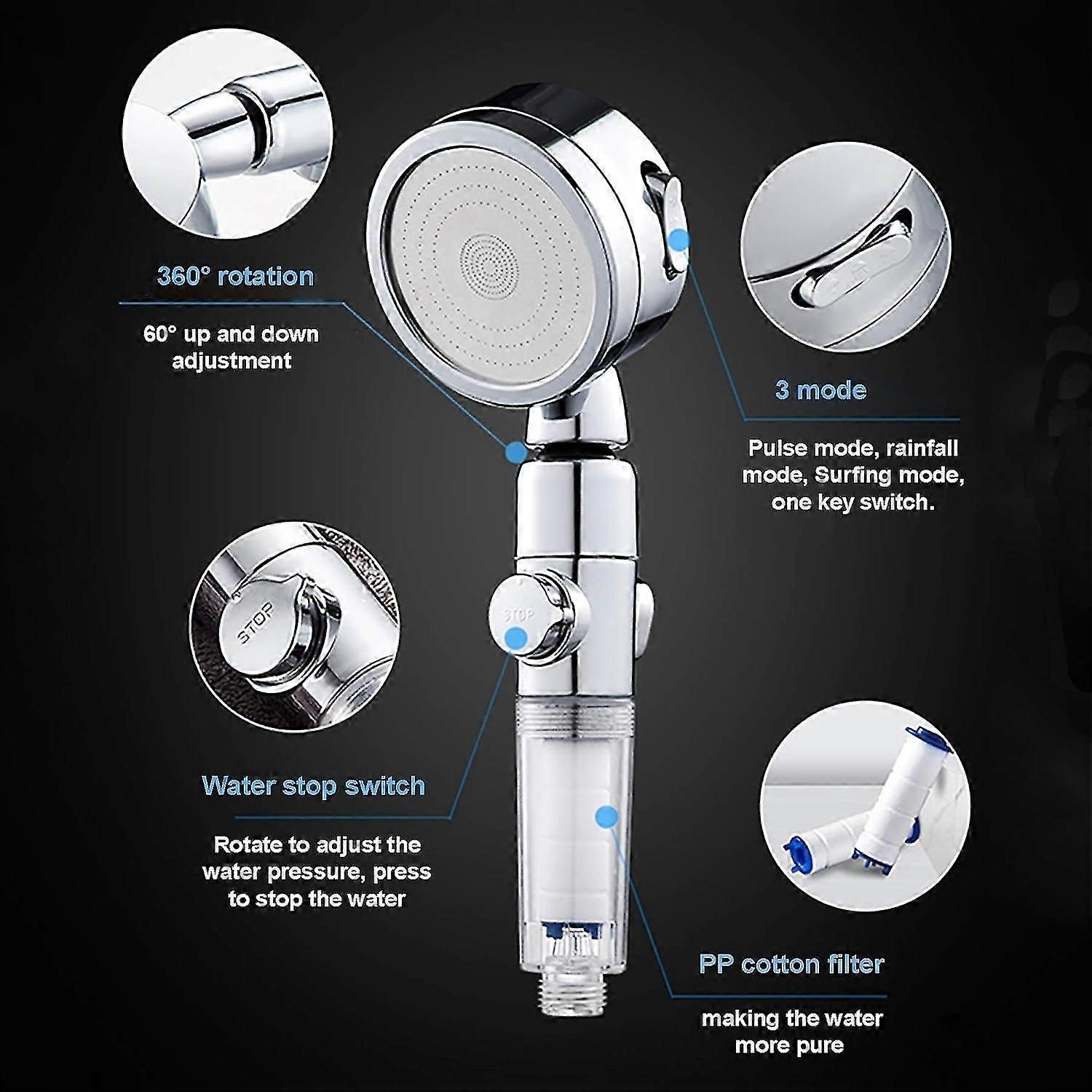 360° rotation

60° up and down adjustment

3 mode

Pulse mode, rainfall mode, Surfing mode, one key switch.

STOP

STOP

Water stop switch

Rotate to adjust the water pressure, press to stop the water

PP cotton filter

making the water more pure