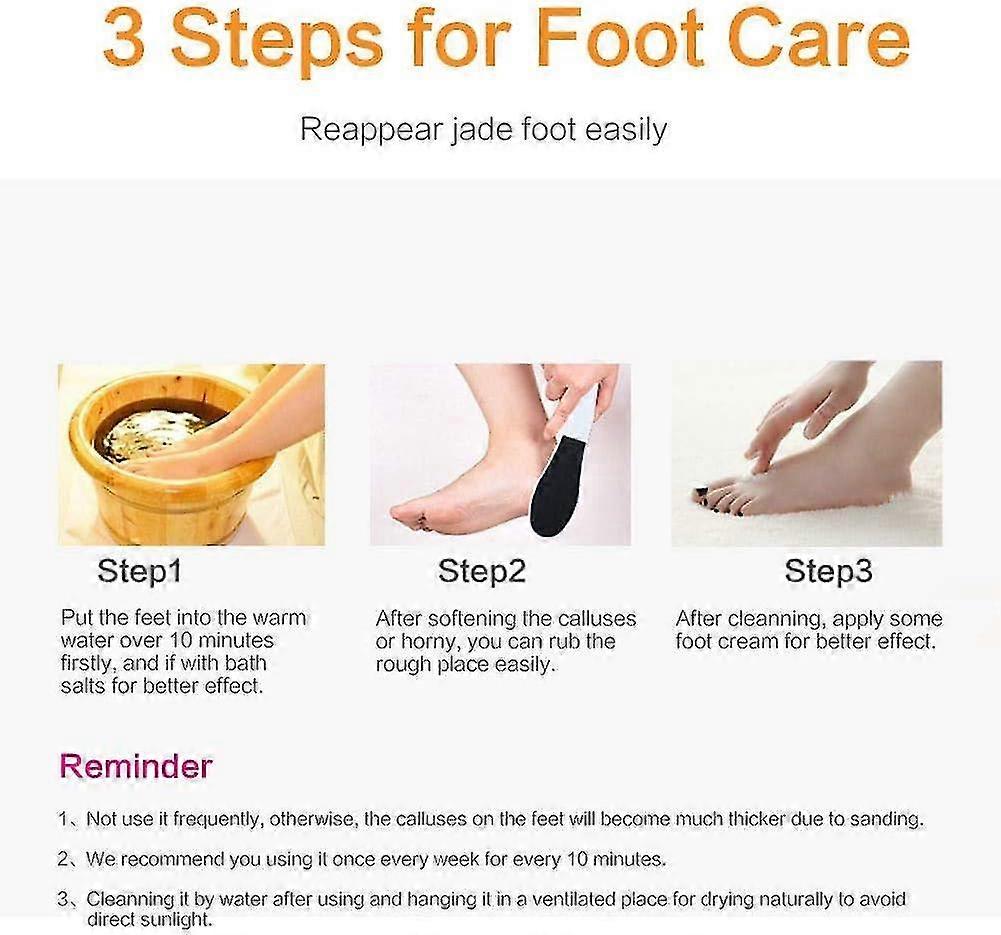 3 Steps for Foot Care

Reappear jade foot easily

Step1

Put the feet into the warm water over 10 minutes firstly, and if with bath salts for better effect.

Step2

After softening the calluses or horny, you can rub the rough place easily.

Step3

After cleanning, apply some foot cream for better effect.

Reminder

1、Not use it frequently, otherwise, the calluses on the feet will become much thicker due to sanding.

2、We recommend you using it once every week for every 10 minutes.

3、Cleanning it by water after using and hanging it in a ventilated place for drying naturally to avoid direct sunlight.