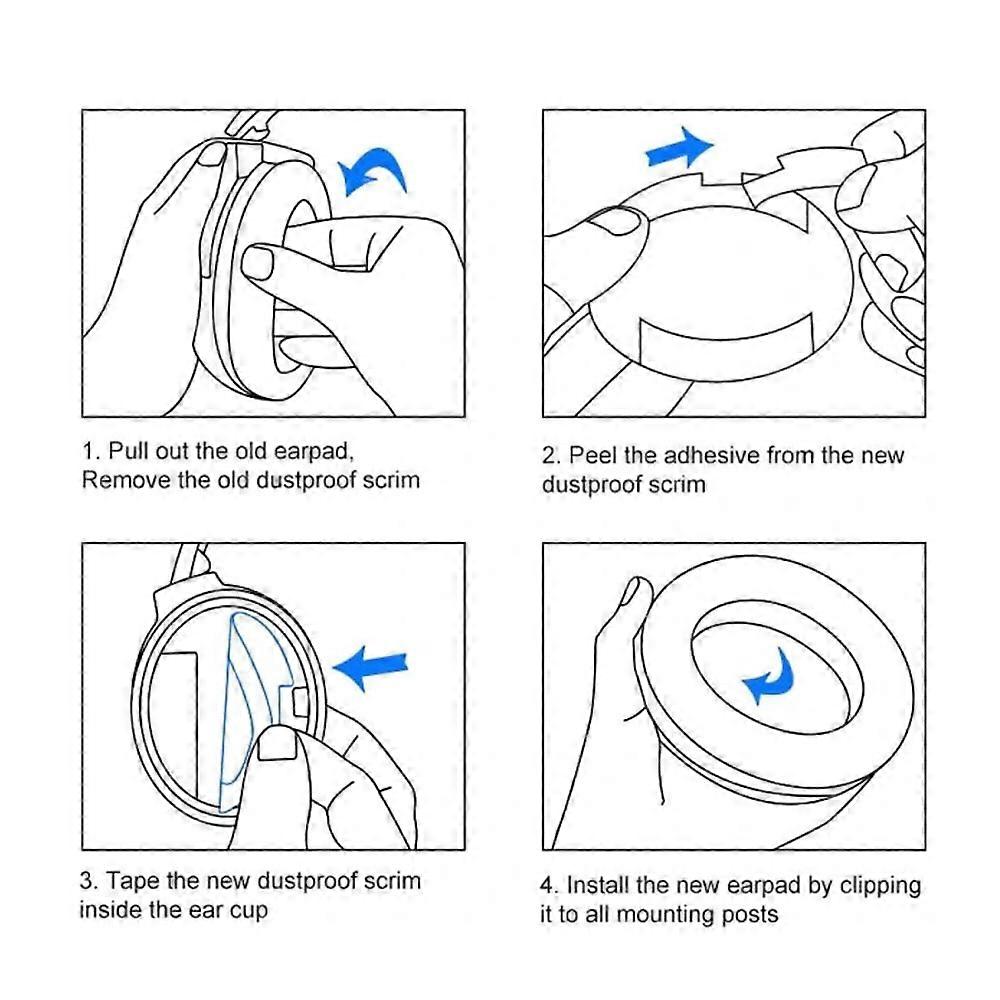 1. Pull out the old earpad, Remove the old dustproof scrim

2. Peel the adhesive from the new dustproof scrim

3. Tape the new dustproof scrim inside the ear cup

4. Install the new earpad by clipping it to all mounting posts