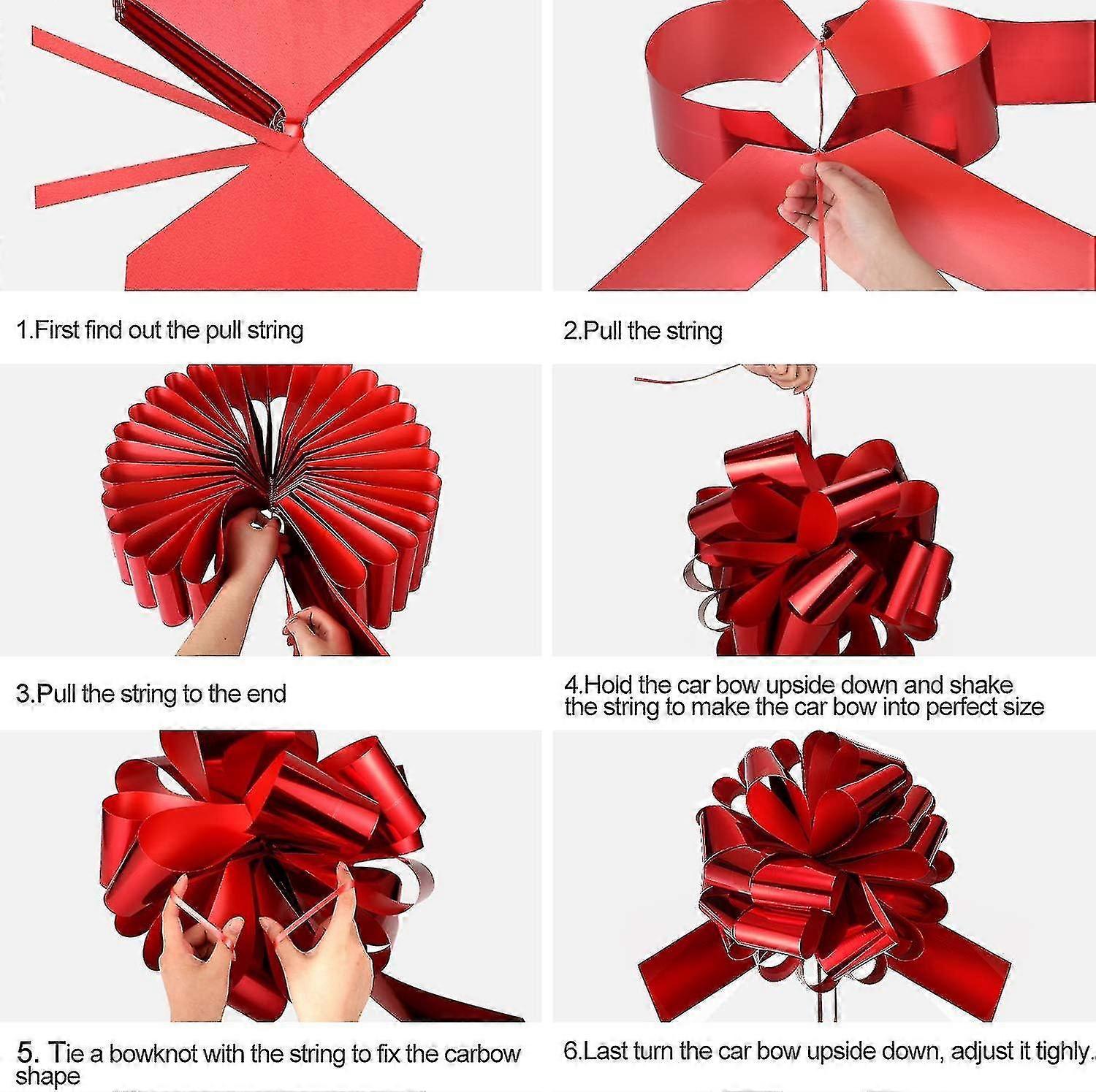 1.First find out the pull string

2.Pull the string

3.Pull the string to the end

4.Hold the car bow upside down and shake the string to make the car bow into perfect size

5. Tie a bowknot with the string to fix the carbow shape

6.Last turn the car bow upside down, adjust it tighly.