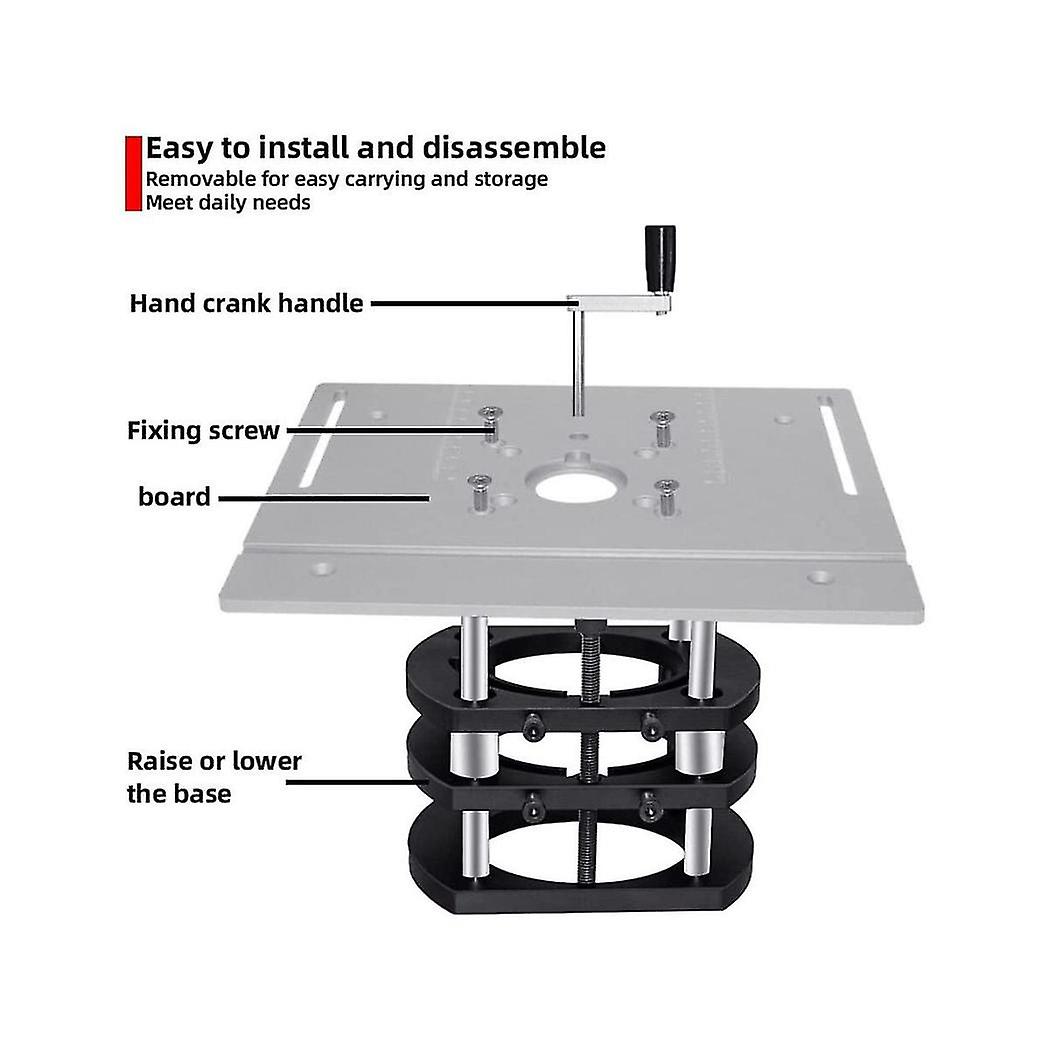 Easy to install and disassemble
Removable for easy carrying and storage
Meet daily needs

Hand crank handle

Fixing screw

board

Raise or lower the base