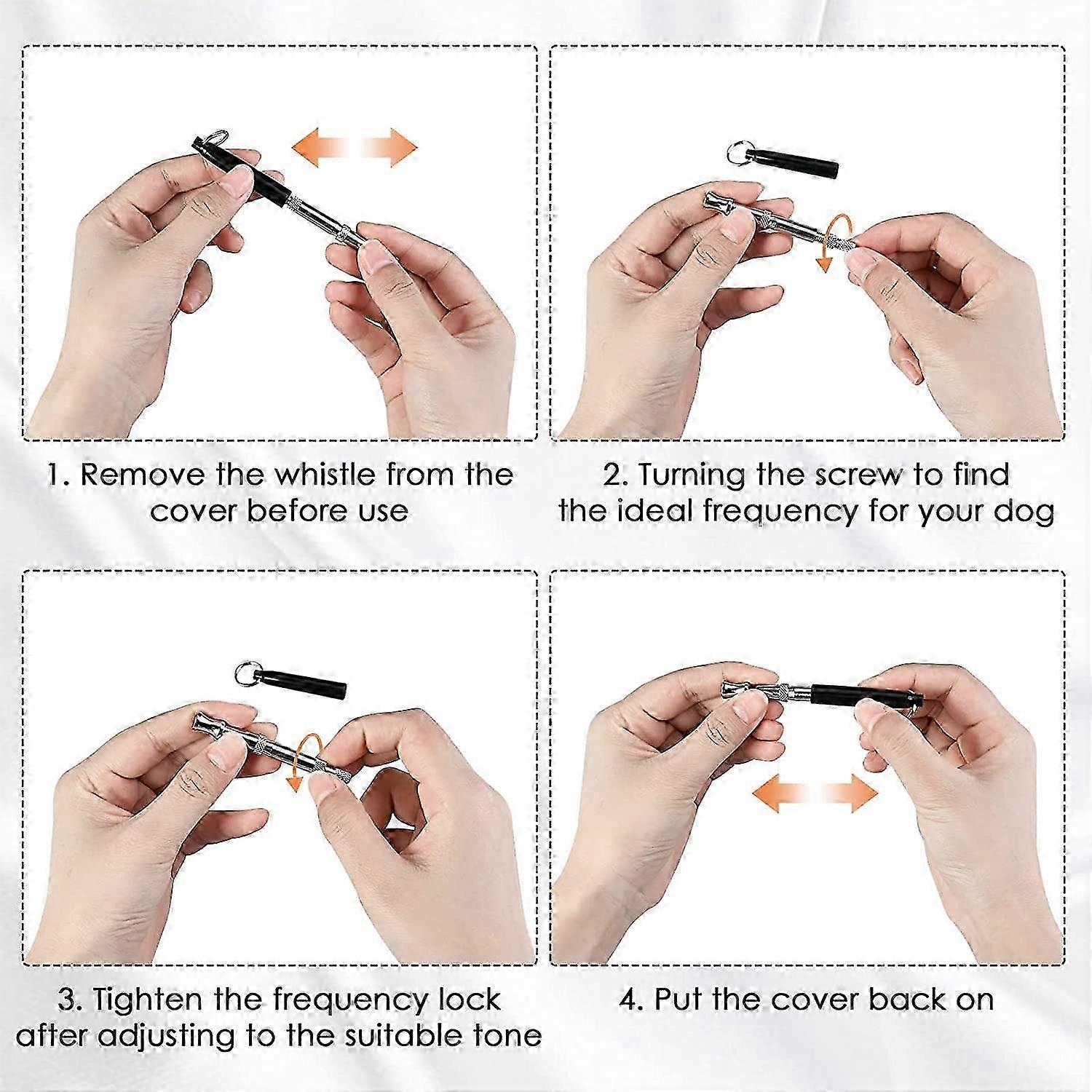 1. Remove the whistle from the cover before use

2. Turning the screw to find the ideal frequency for your dog

3. Tighten the frequency lock after adjusting to the suitable tone

4. Put the cover back on