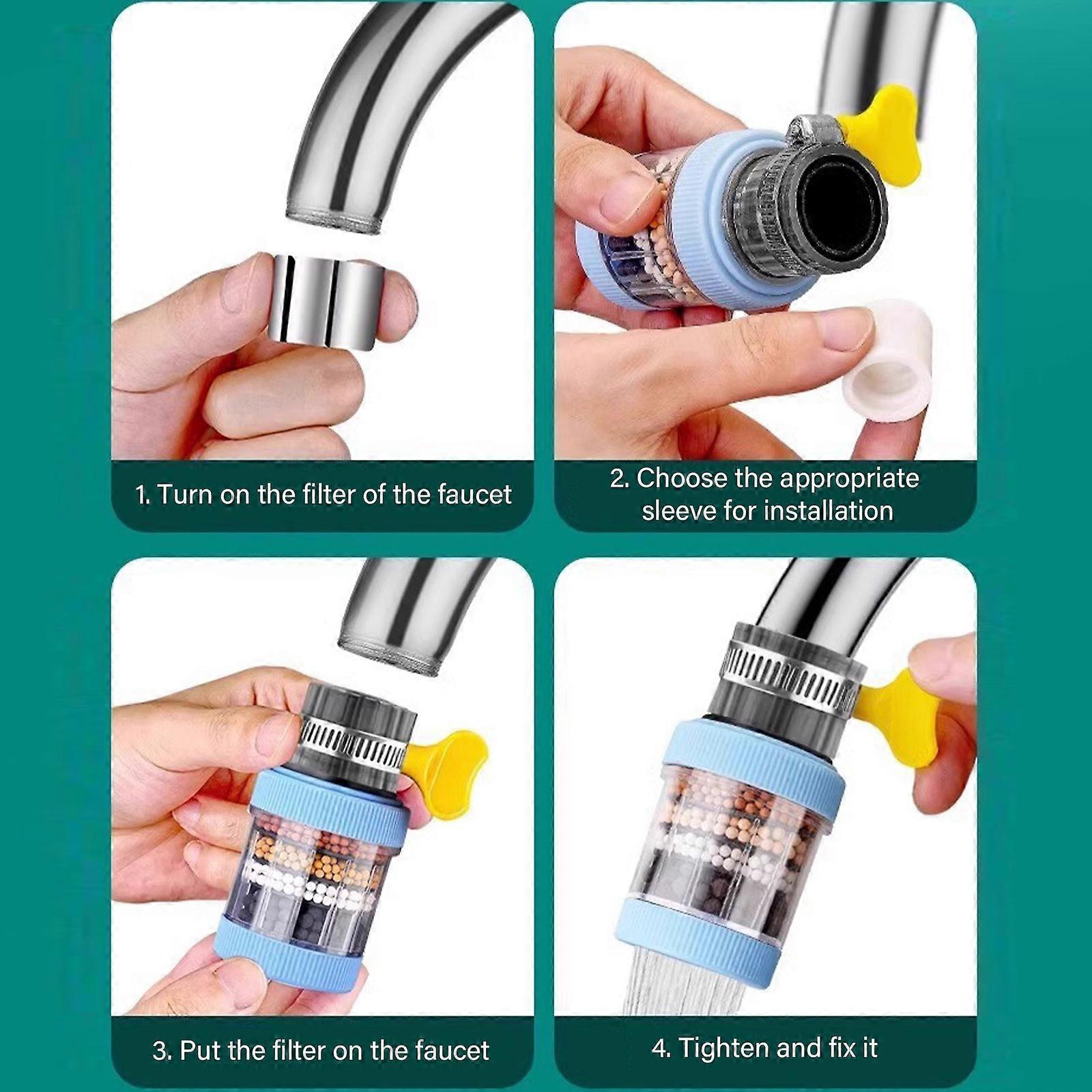 1. Turn on the filter of the faucet

2. Choose the appropriate sleeve for installation

3. Put the filter on the faucet

4. Tighten and fix it