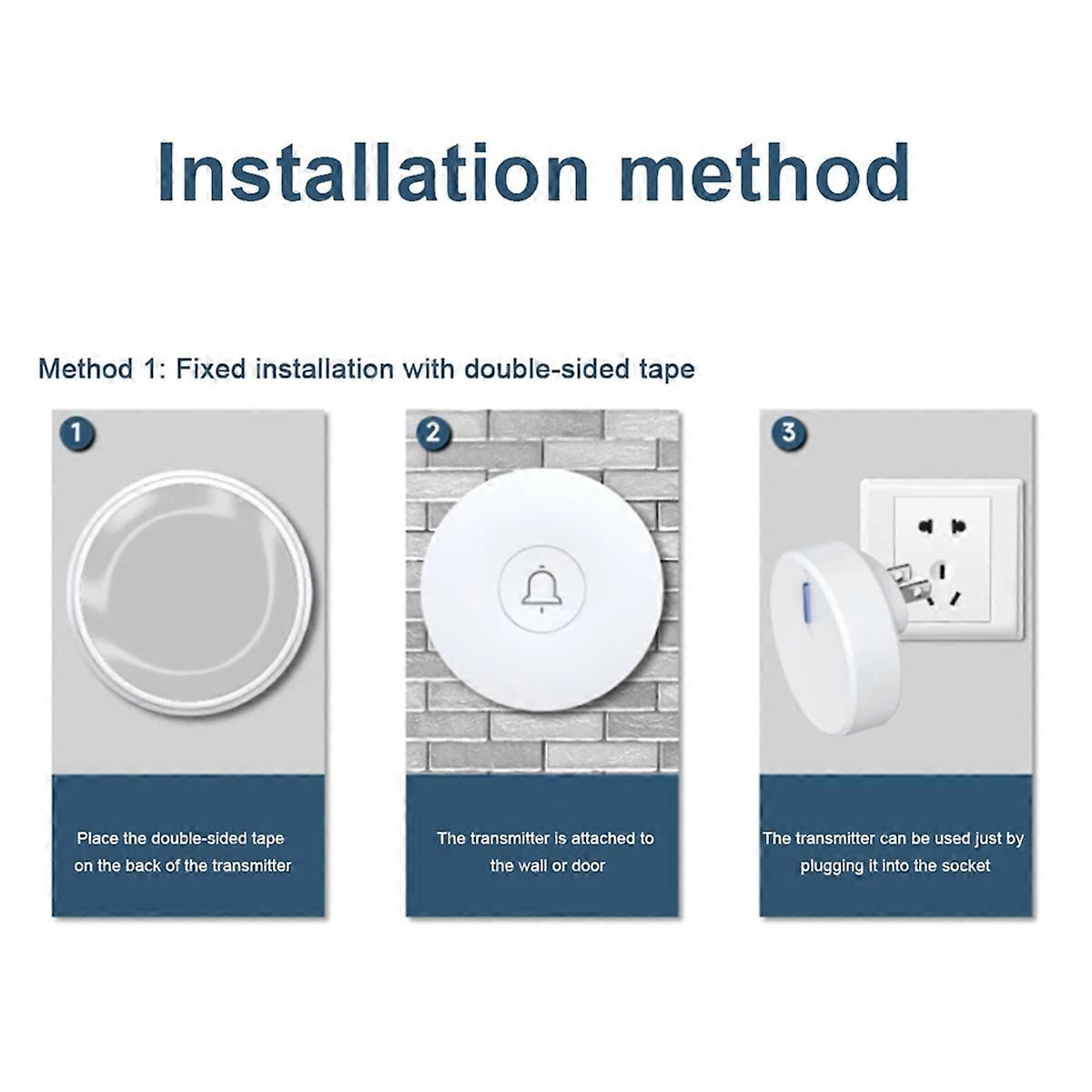 Installation method

Method 1: Fixed installation with double-sided tape

1

Place the double-sided tape on the back of the transmitter

2

The transmitter is attached to the wall or door

3

The transmitter can be used just by plugging it into the socket