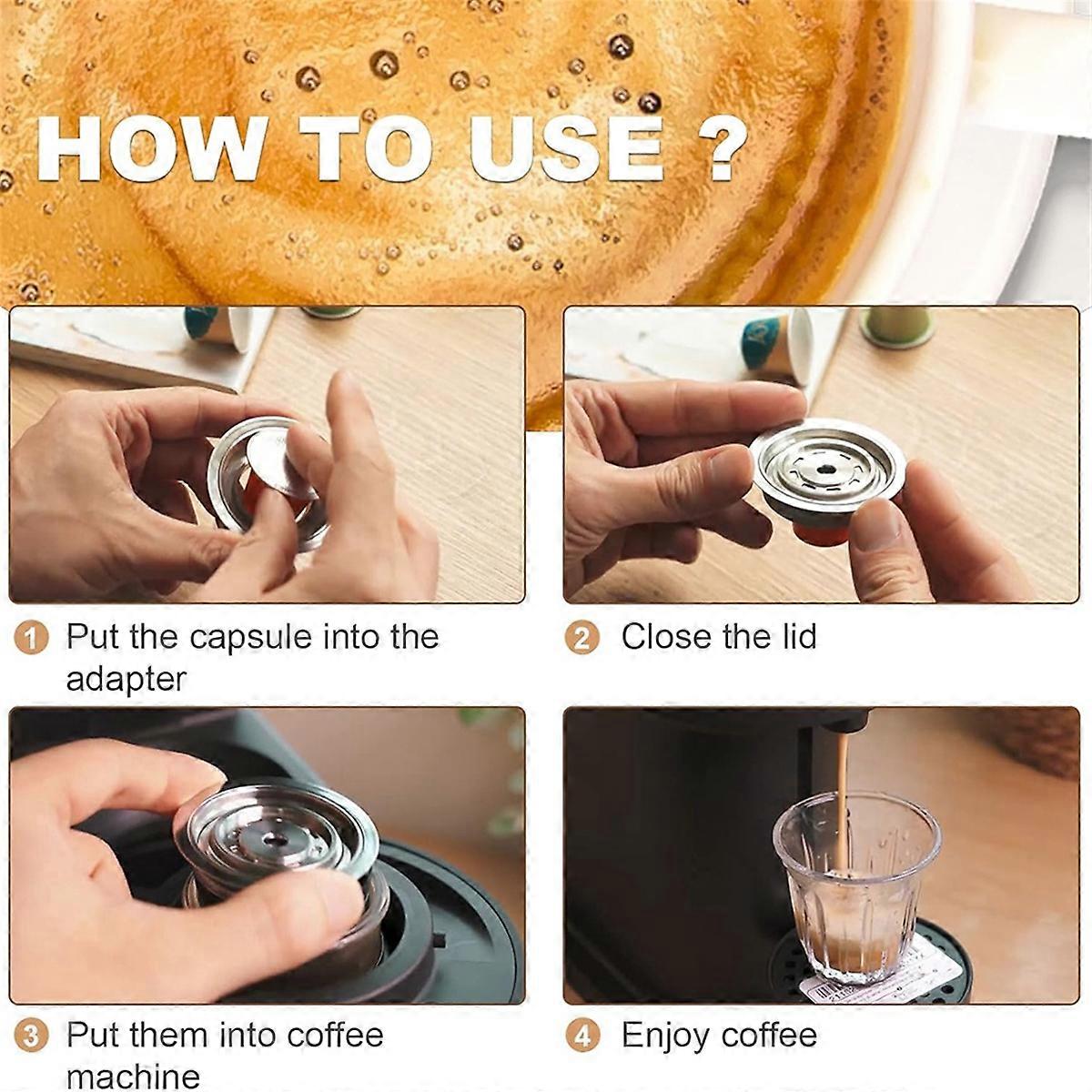 HOW TO USE ?

1 Put the capsule into the adapter

2 Close the lid

3 Put them into coffee machine

4 Enjoy coffee