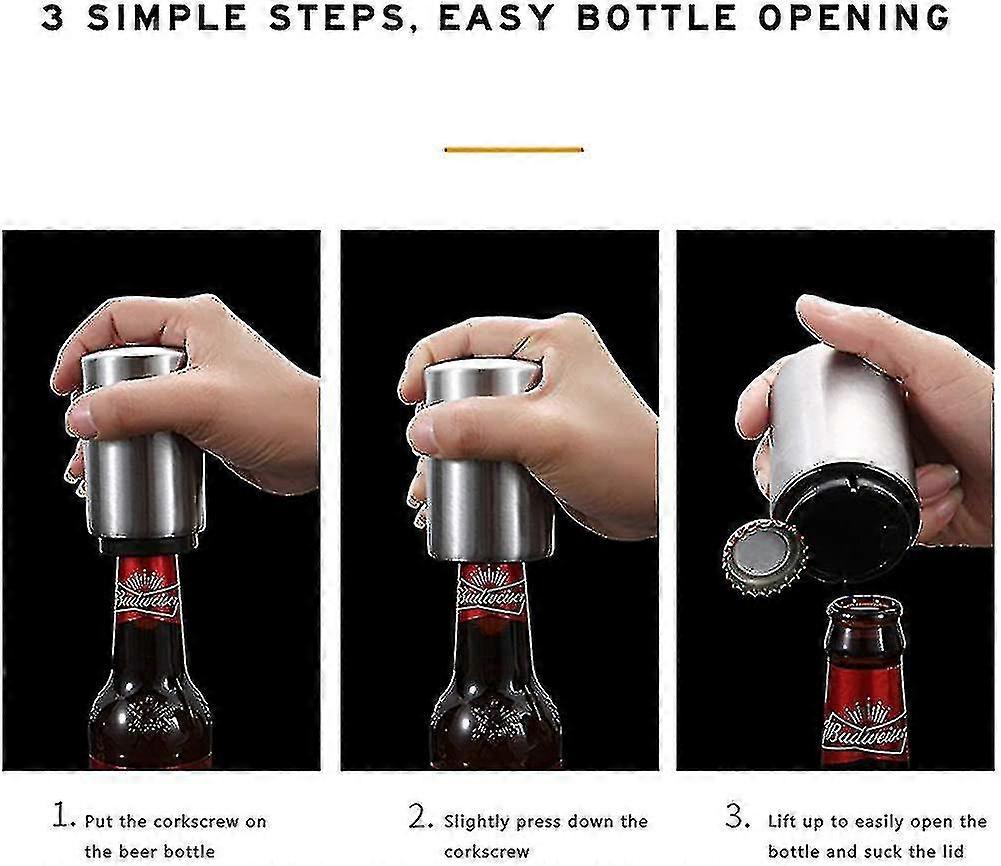 3 SIMPLE STEPS, EASY BOTTLE OPENING

Budweiser

Budweiser

Budweiser

1. Put the corkscrew on the beer bottle

2. Slightly press down the corkscrew

3. Lift up to easily open the bottle and suck the lid