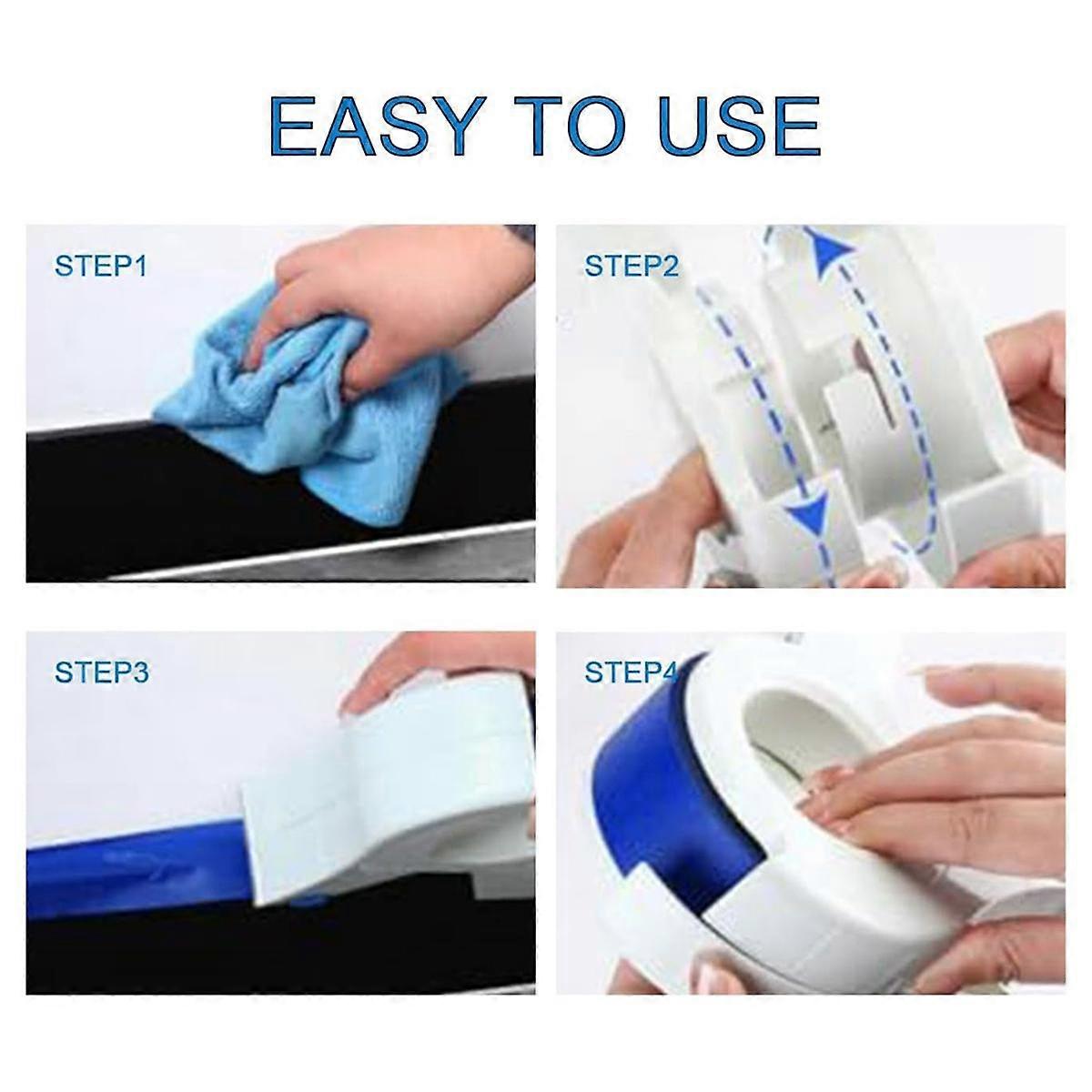 EASY TO USE

STEP1

STEP2

STEP3

STEP4