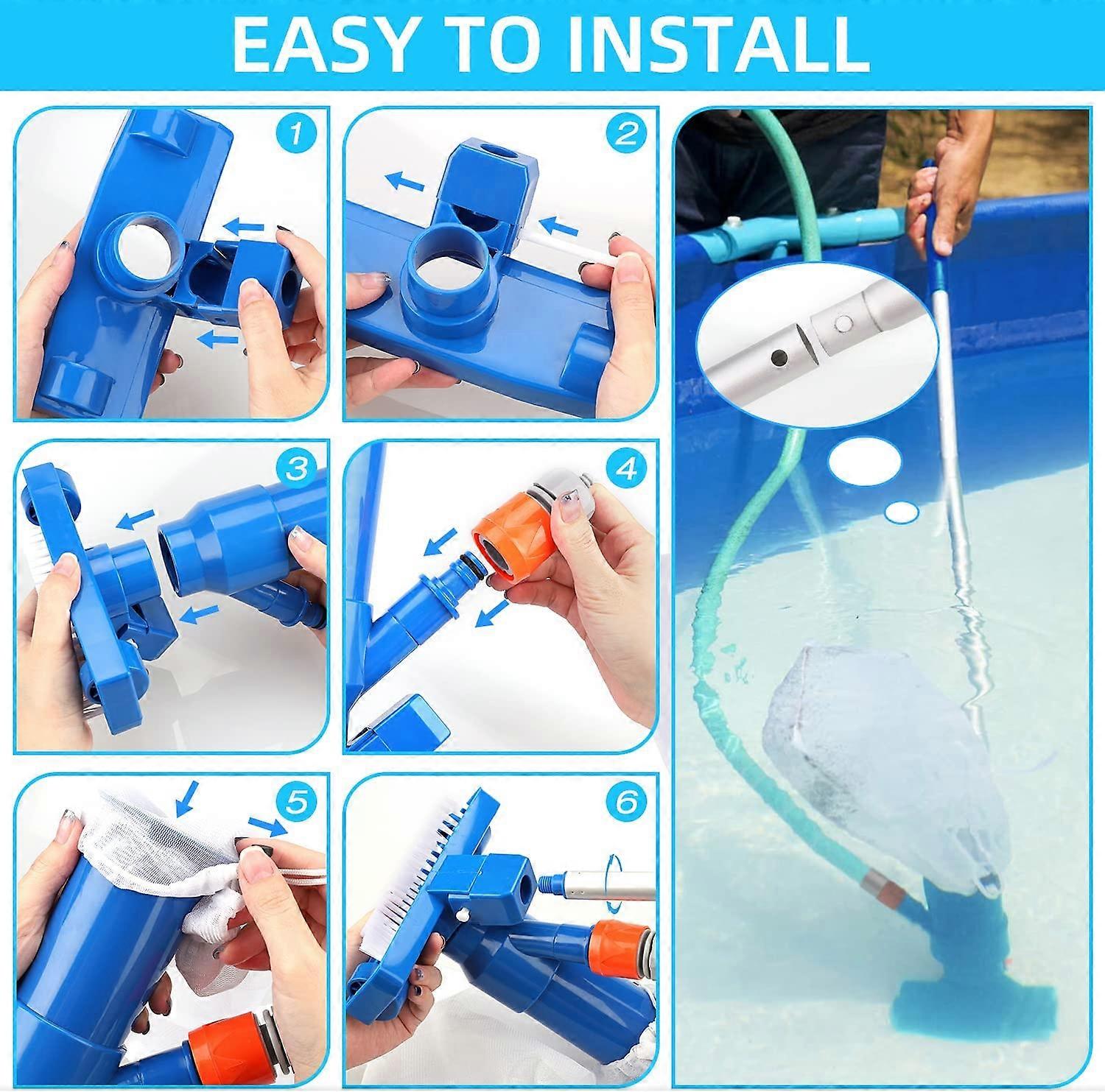 EASY TO INSTALL

1

2

3

4

5

6