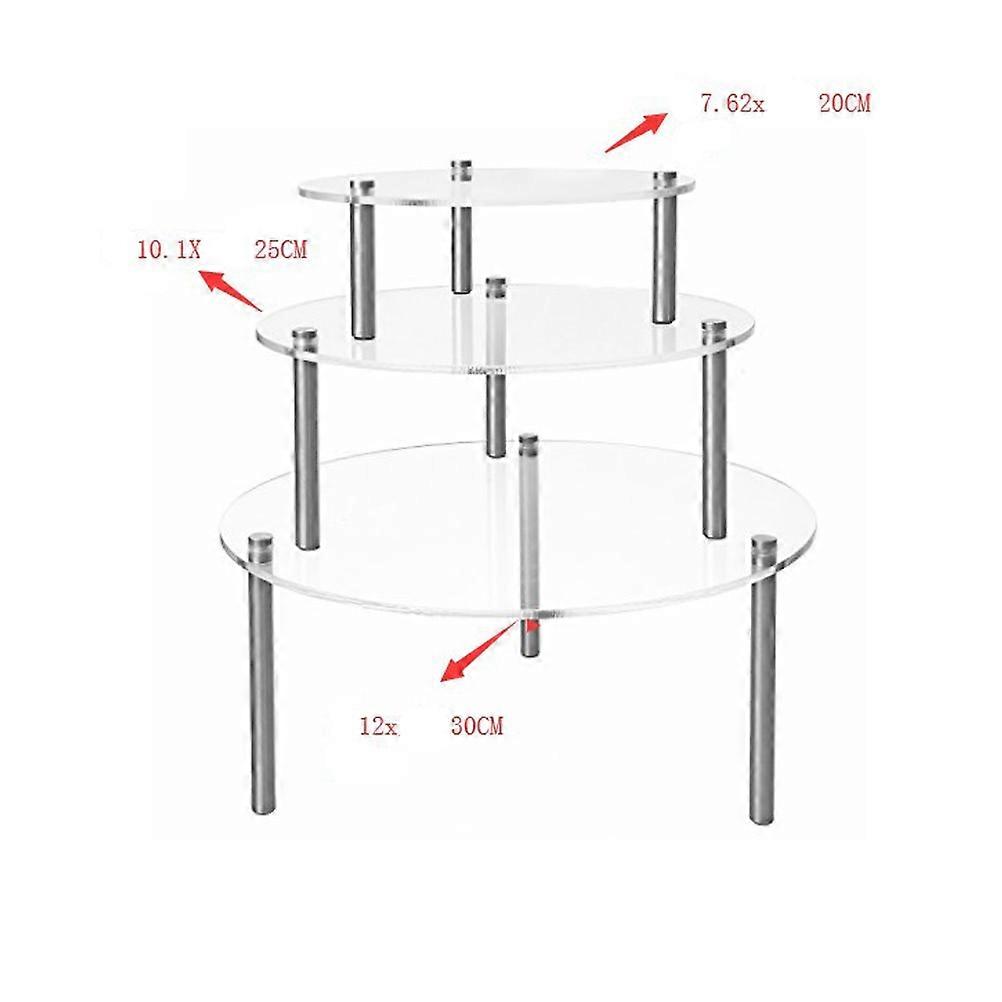 7.62x 20CM

10.1X 25CM

12x 30CM