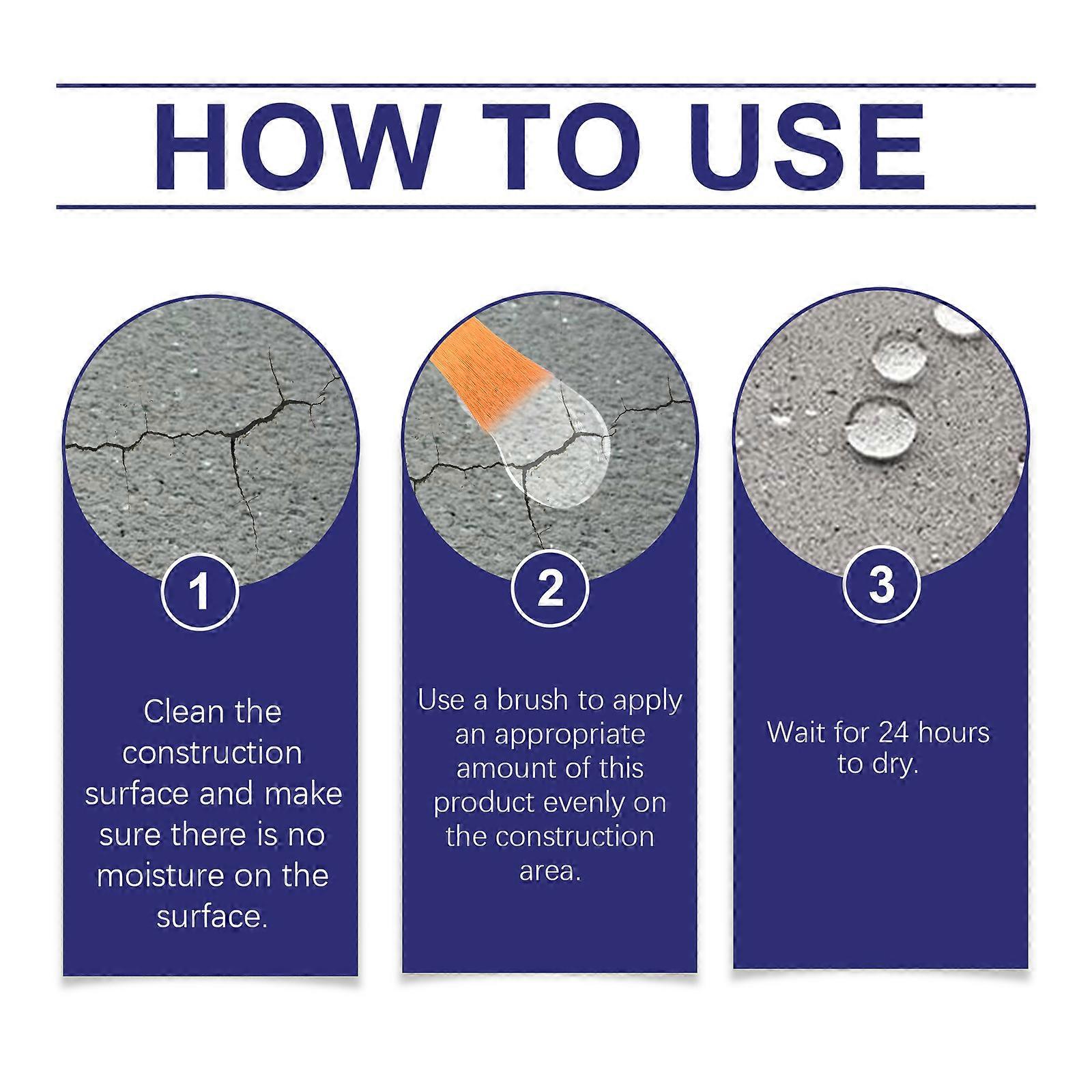 HOW TO USE

1

Clean the construction surface and make sure there is no moisture on the surface.

2

Use a brush to apply an appropriate amount of this product evenly on the construction area.

3

Wait for 24 hours to dry.