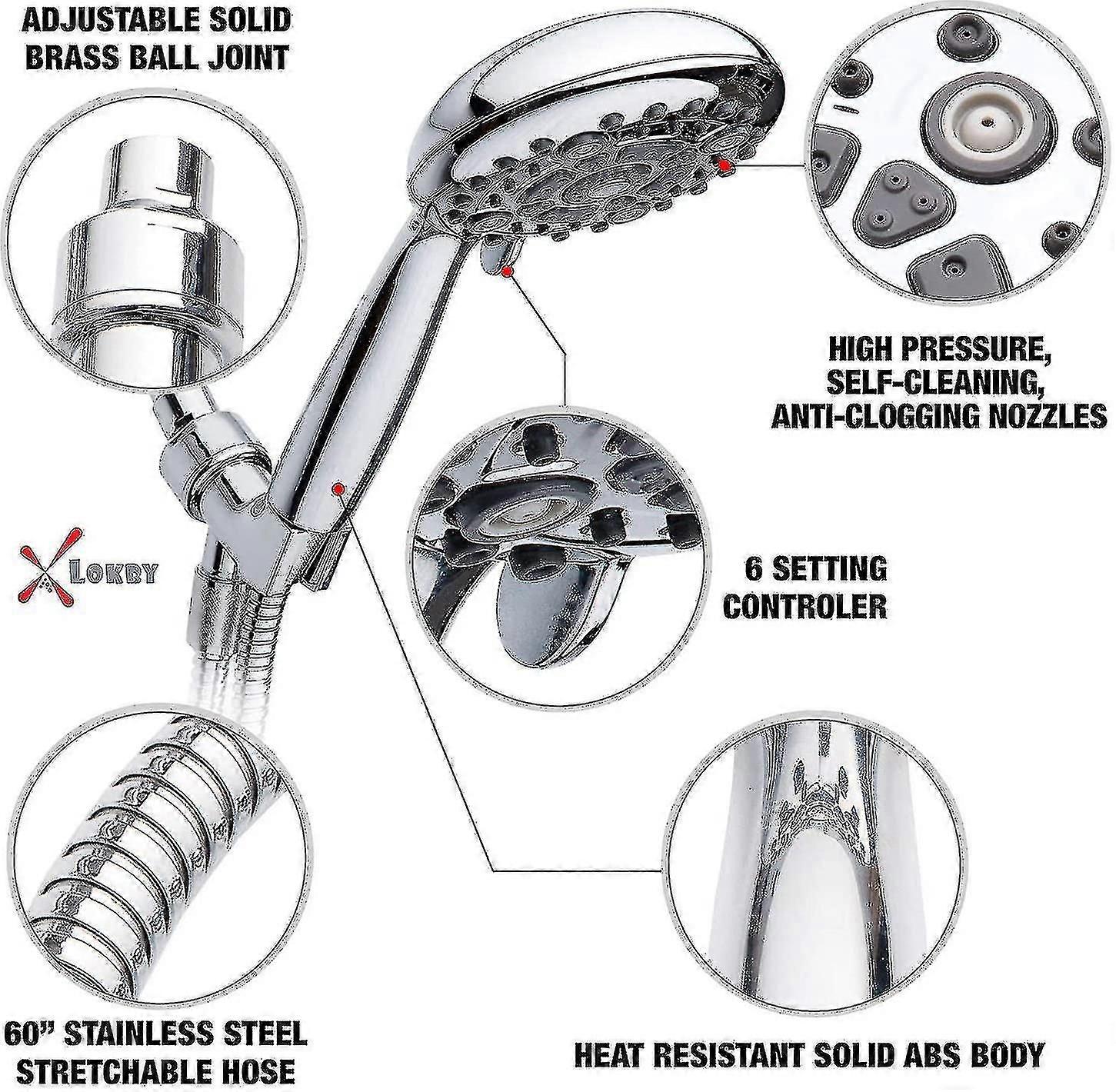 ADJUSTABLE SOLID BRASS BALL JOINT

HIGH PRESSURE, SELF-CLEANING, ANTI-CLOGGING NOZZLES

LOKBY

6 SETTING CONTROLER

60" STAINLESS STEEL STRETCHABLE HOSE

HEAT RESISTANT SOLID ABS BODY