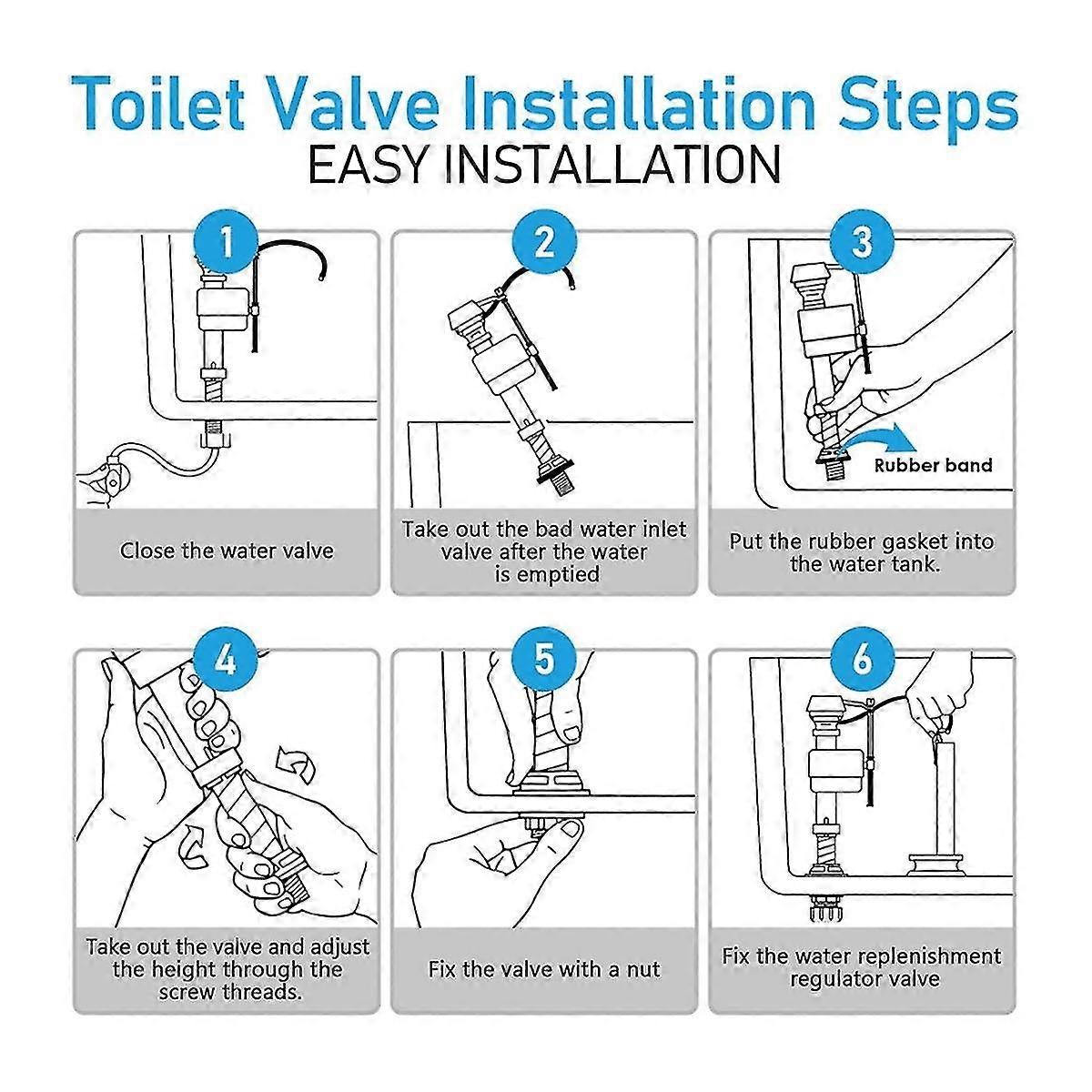 Toilet Valve Installation Steps
EASY INSTALLATION

1
Close the water valve

2
Take out the bad water inlet valve after the water is emptied

3
Rubber band
Put the rubber gasket into the water tank.

4
Take out the valve and adjust the height through the screw threads.

5
Fix the valve with a nut

6
Fix the water replenishment regulator valve