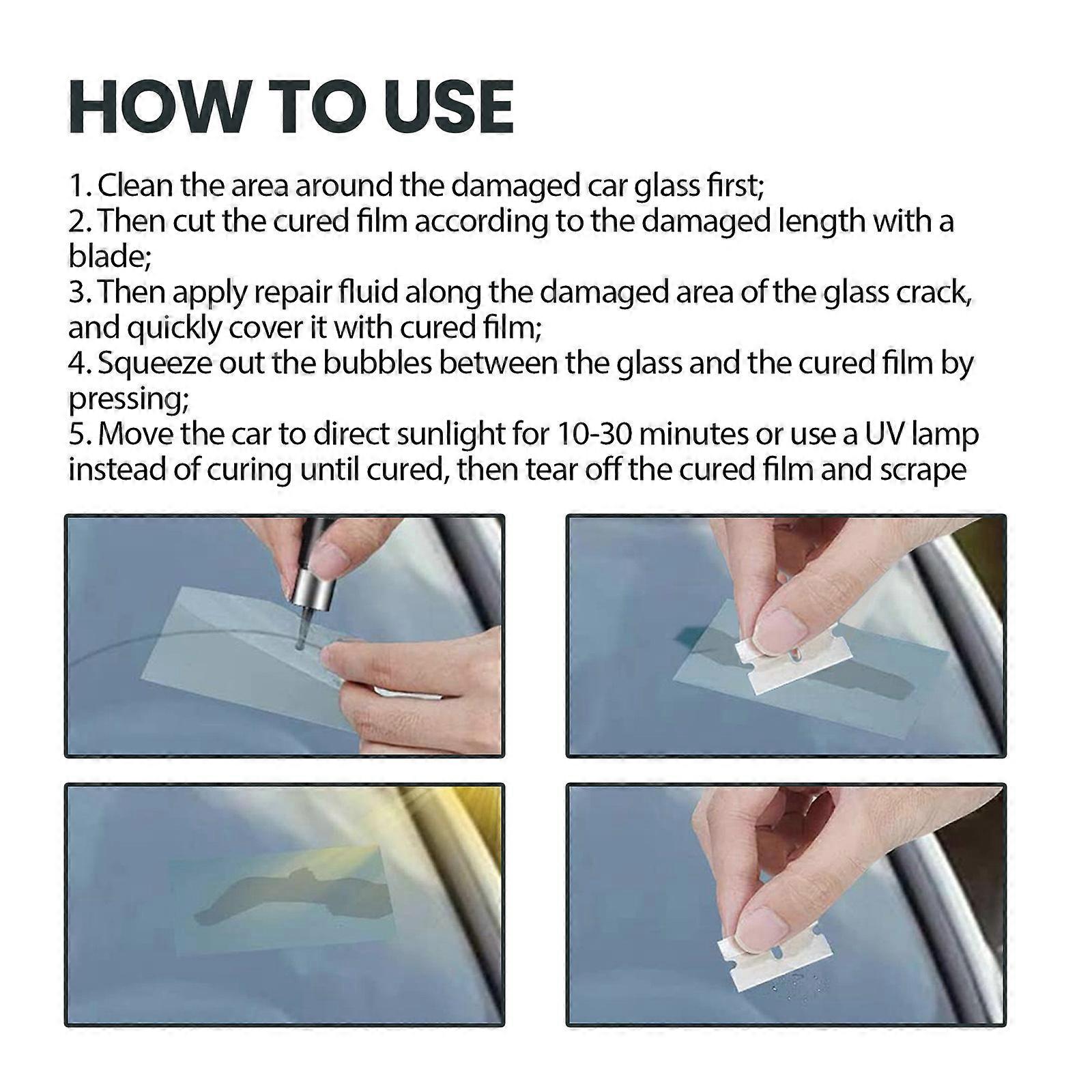 HOW TO USE

1. Clean the area around the damaged car glass first;
2. Then cut the cured film according to the damaged length with a blade;
3. Then apply repair fluid along the damaged area of the glass crack, and quickly cover it with cured film;
4. Squeeze out the bubbles between the glass and the cured film by pressing;
5. Move the car to direct sunlight for 10-30 minutes or use a UV lamp instead of curing until cured, then tear off the cured film and scrape