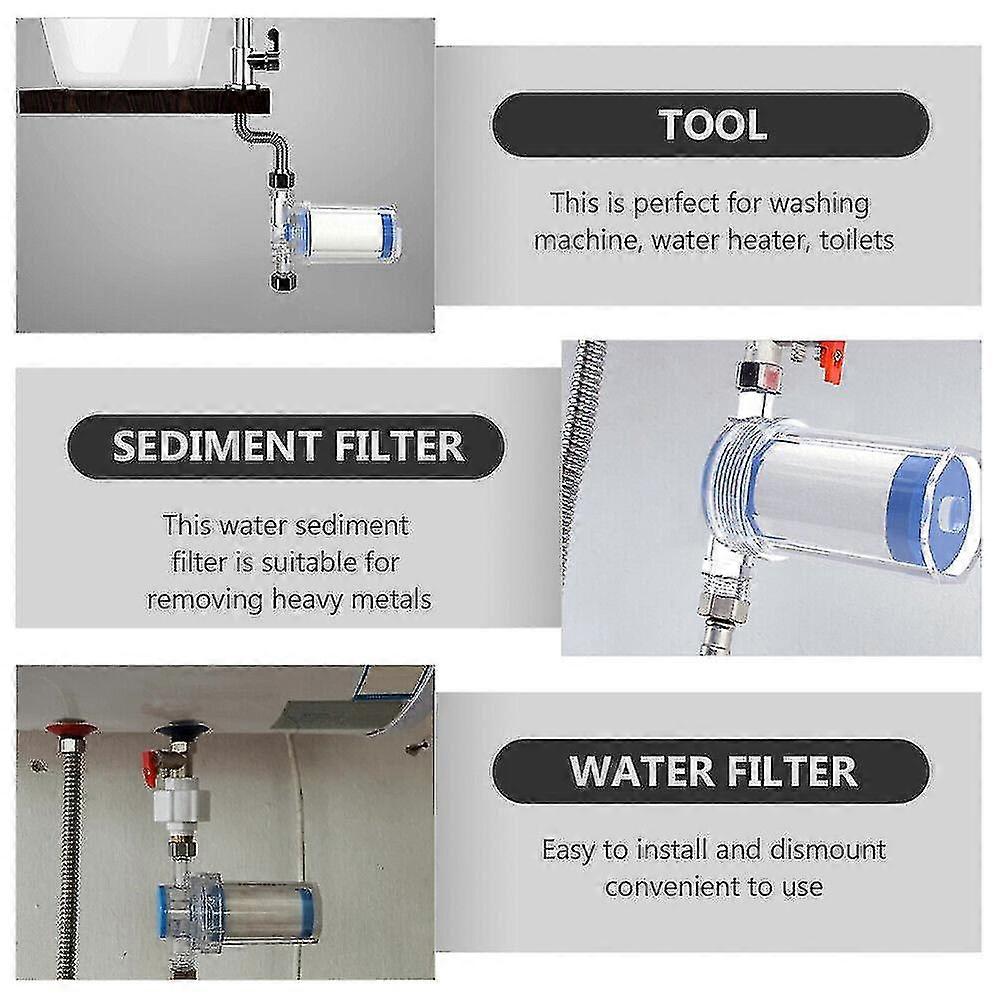 TOOL

This is perfect for washing machine, water heater, toilets

SEDIMENT FILTER

This water sediment filter is suitable for removing heavy metals

WATER FILTER

Easy to install and dismount convenient to use