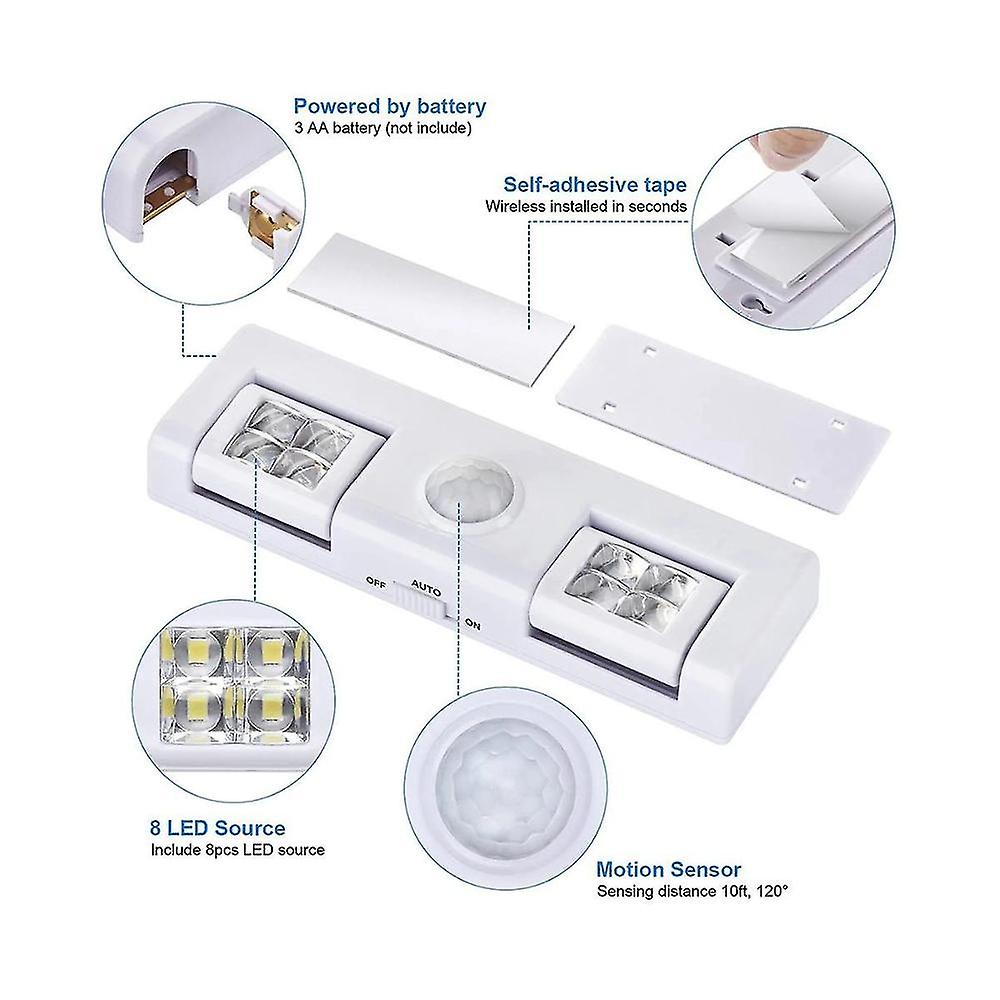 Powered by battery
3 AA battery (not include)

Self-adhesive tape
Wireless installed in seconds

OFF AUTO ON

8 LED Source
Include 8pcs LED source

Motion Sensor
Sensing distance 10ft, 120°