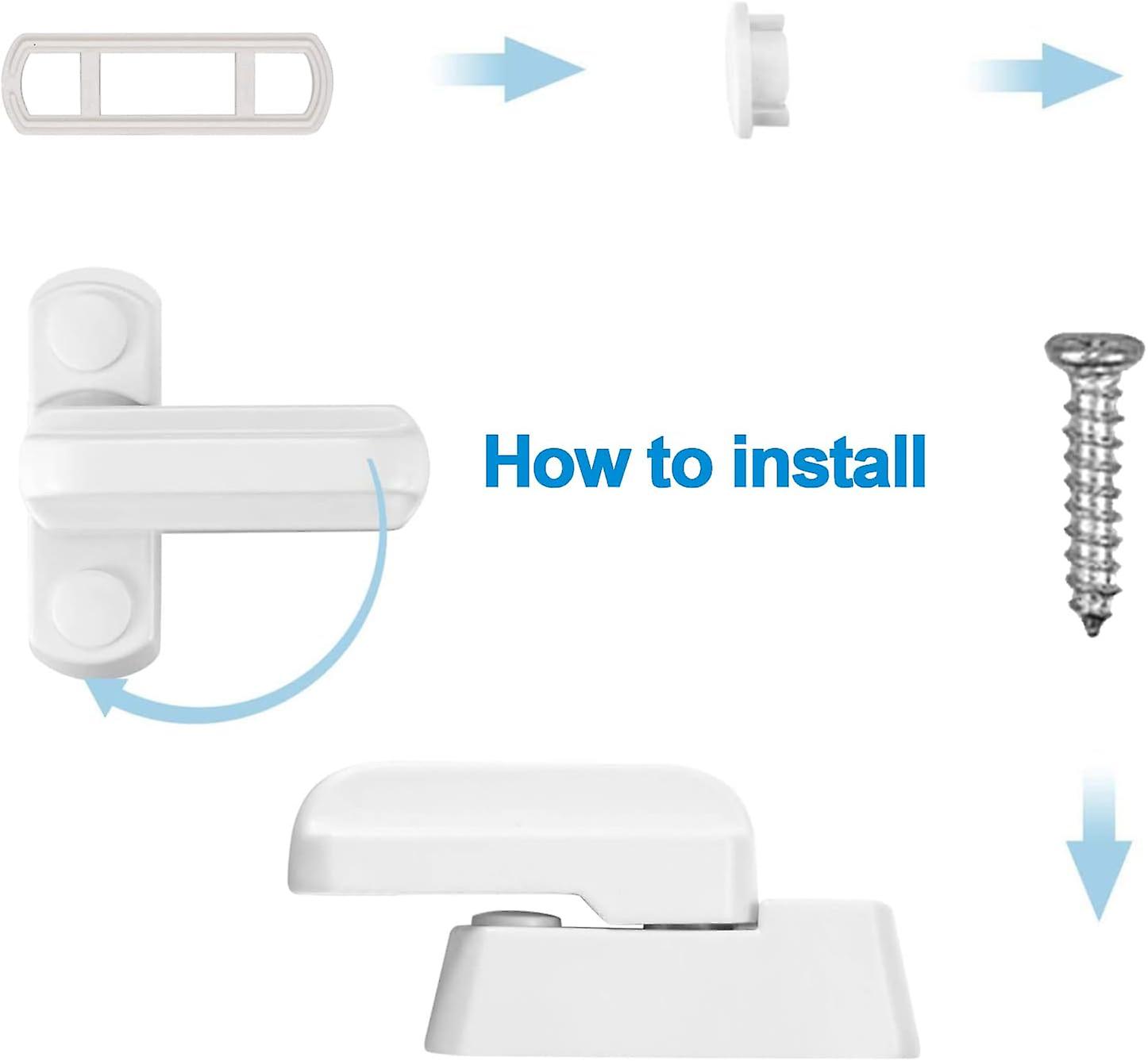 How to install