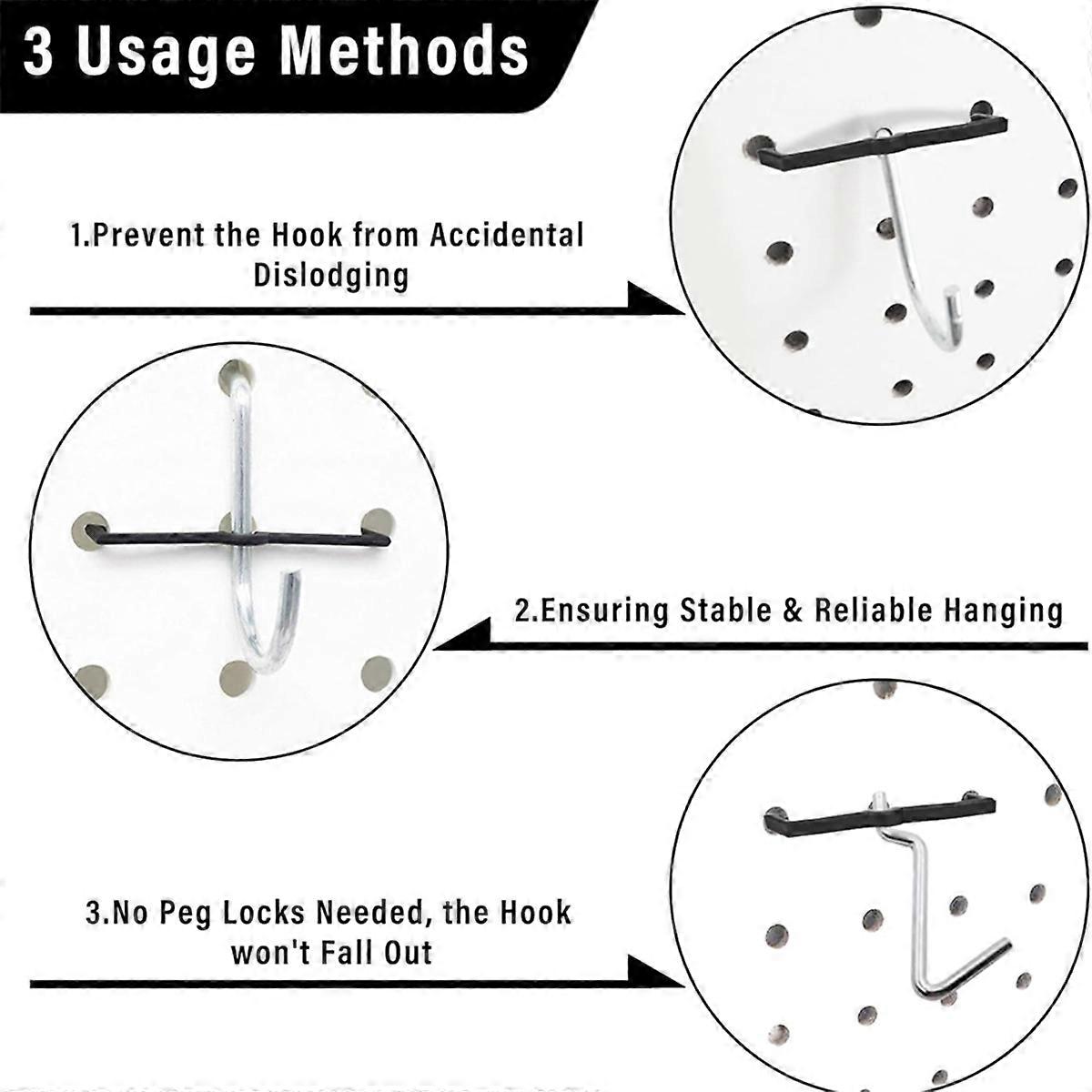 3 Usage Methods

1.Prevent the Hook from Accidental Dislodging

2.Ensuring Stable & Reliable Hanging

3.No Peg Locks Needed, the Hook won't Fall Out