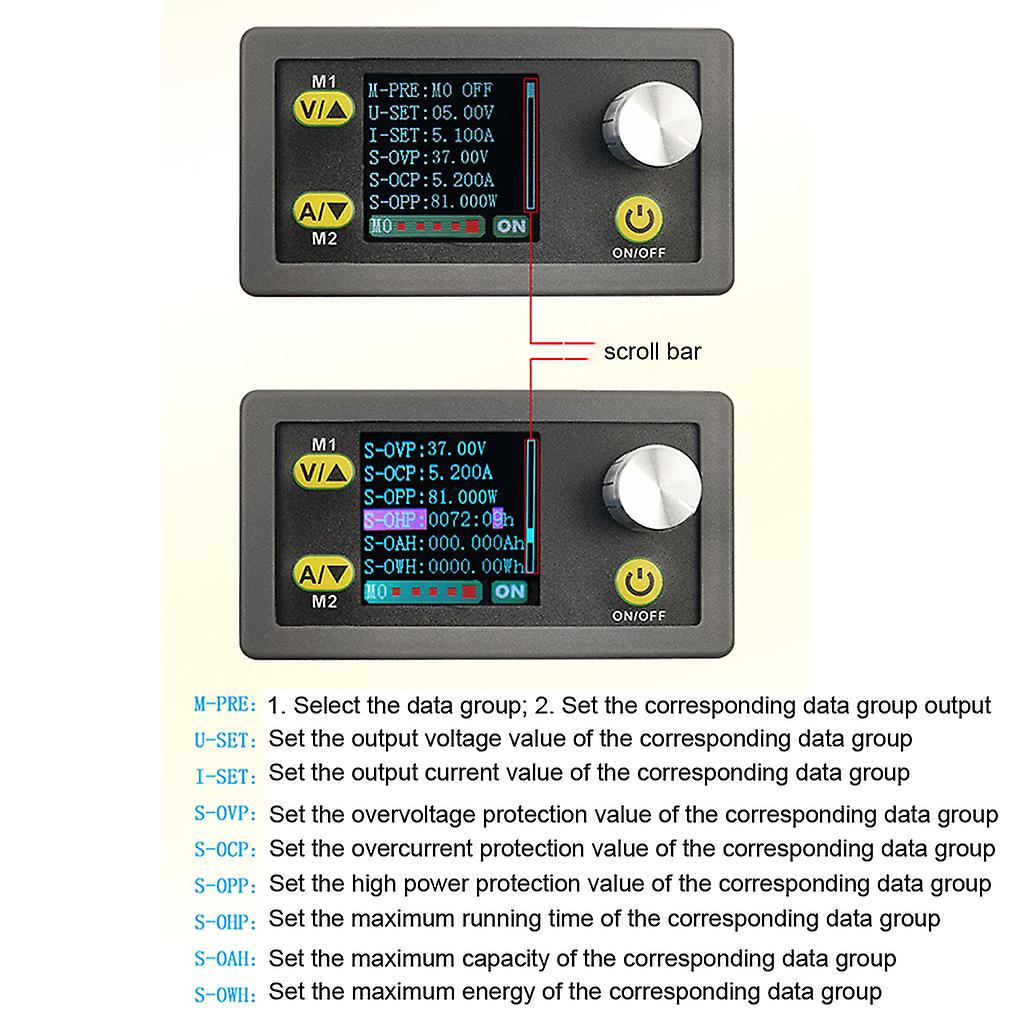 M1
V/▲
M-PRE:M0 OFF
U-SET:05.00V
I-SET:5.100A
S-OVP:37.00V
S-OCP:5.200A
S-OPP:81.000W
M0
ON
A/▼
M2
ON/OFF

scroll bar

M1
V/▲
S-OVP:37.00V
S-OCP:5.200A
S-OPP:81.000W
S-OHP:0072:09h
S-OAH:000.000Ah
S-OWH:0000.00Wh
M0
ON
A/▼
M2
ON/OFF

M-PRE: 1. Select the data group; 2. Set the corresponding data group output
U-SET: Set the output voltage value of the corresponding data group
I-SET: Set the output current value of the corresponding data group
S-OVP: Set the overvoltage protection value of the corresponding data group
S-OCP: Set the overcurrent protection value of the corresponding data group
S-OPP: Set the high power protection value of the corresponding data group
S-OHP: Set the maximum running time of the corresponding data group
S-OAH: Set the maximum capacity of the corresponding data group
S-OWH: Set the maximum energy of the corresponding data group