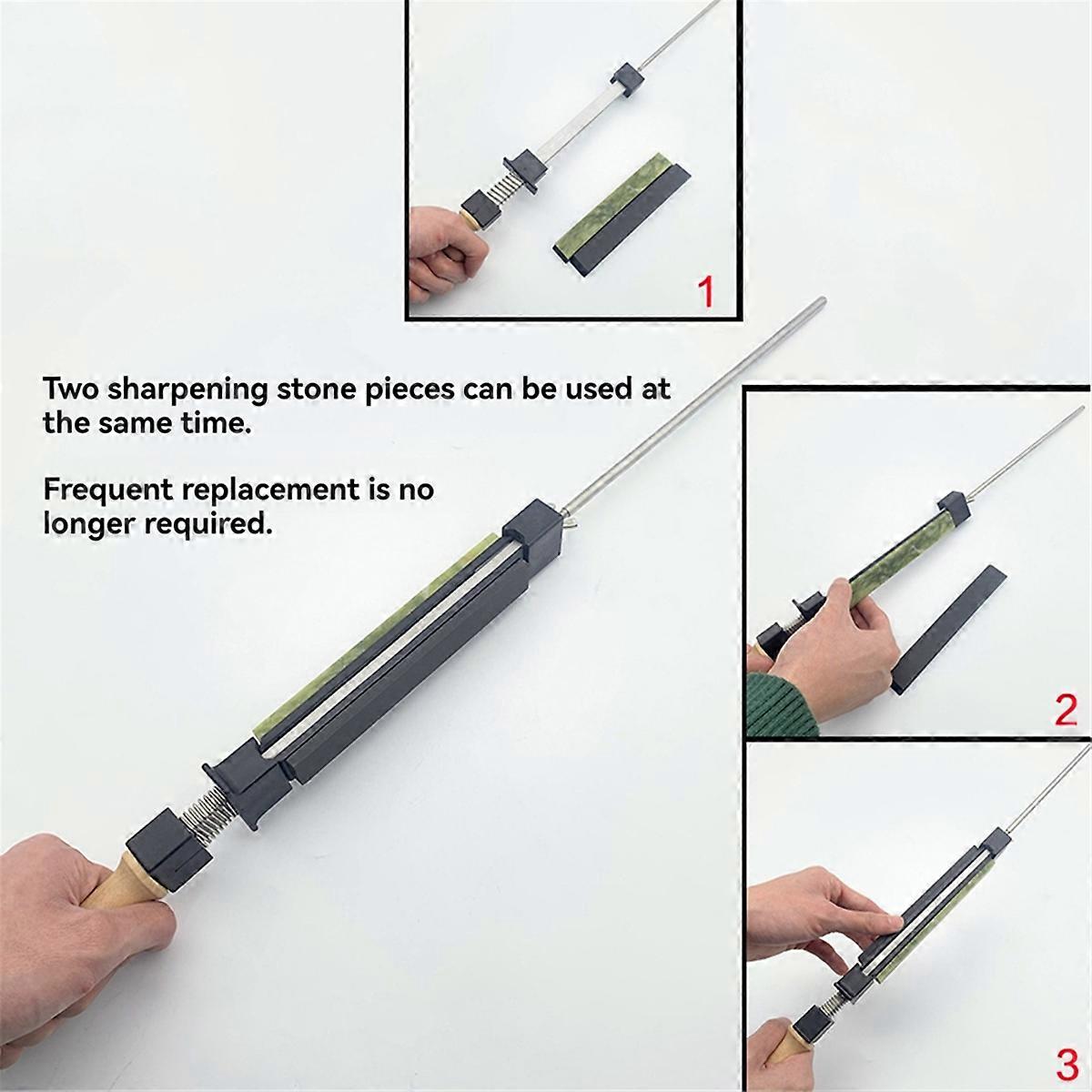 1

Two sharpening stone pieces can be used at the same time.

Frequent replacement is no longer required.

2

3