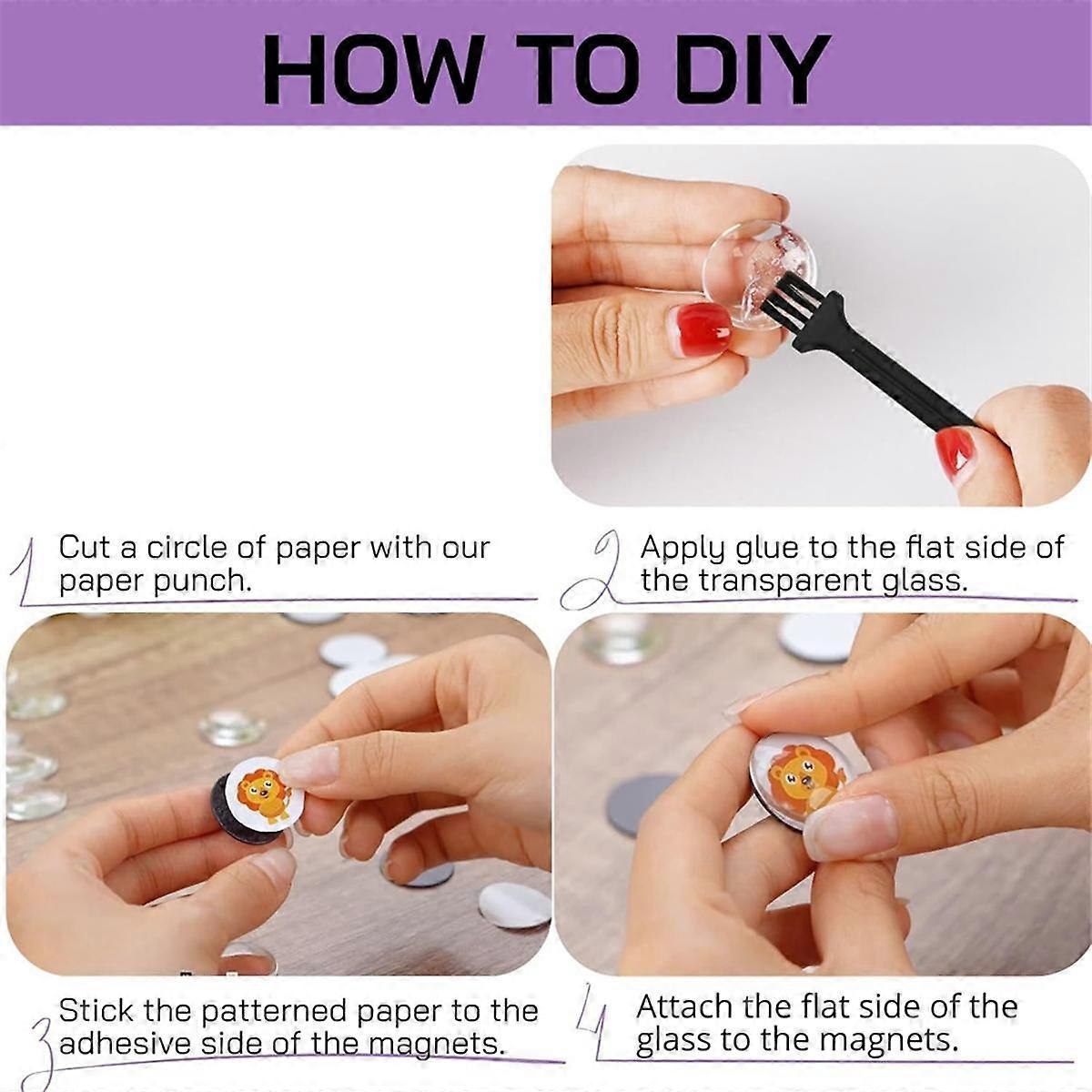 HOW TO DIY

1 Cut a circle of paper with our paper punch.

2 Apply glue to the flat side of the transparent glass.

3 Stick the patterned paper to the adhesive side of the magnets.

4 Attach the flat side of the glass to the magnets.