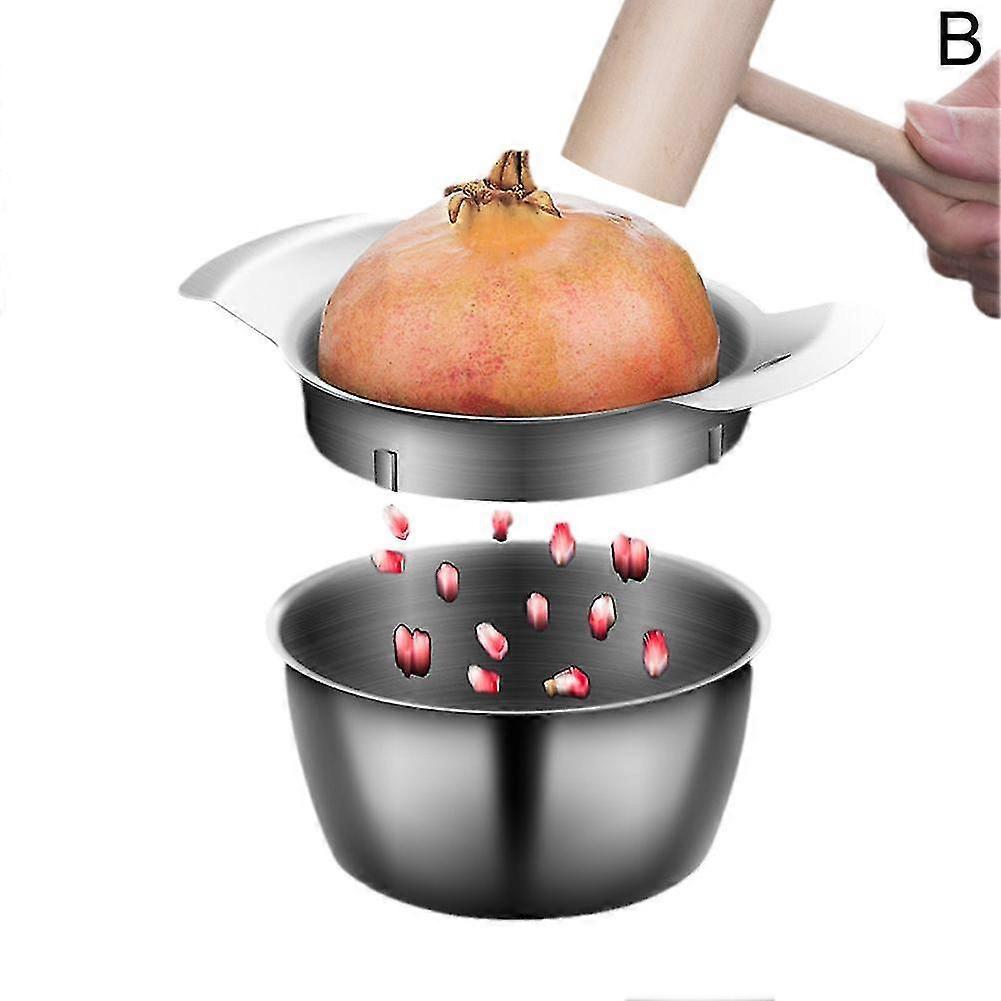 B