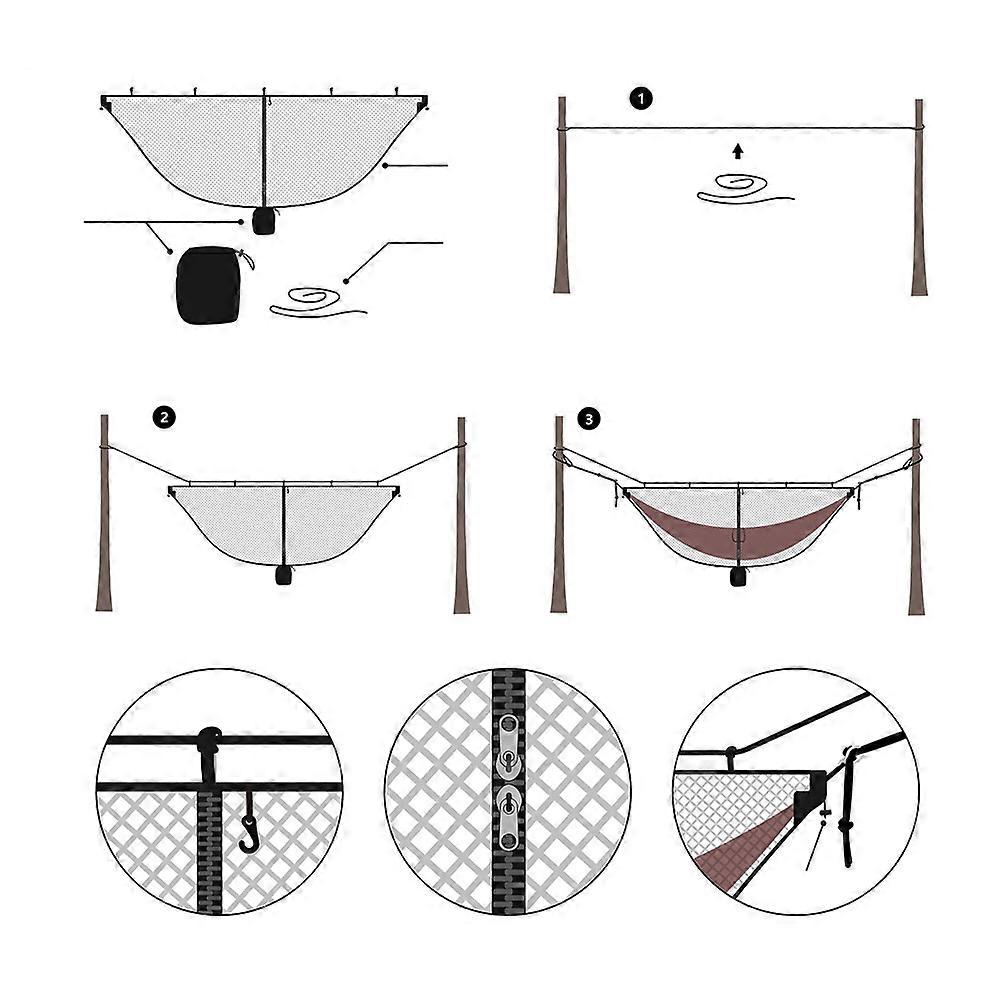 1

2

3