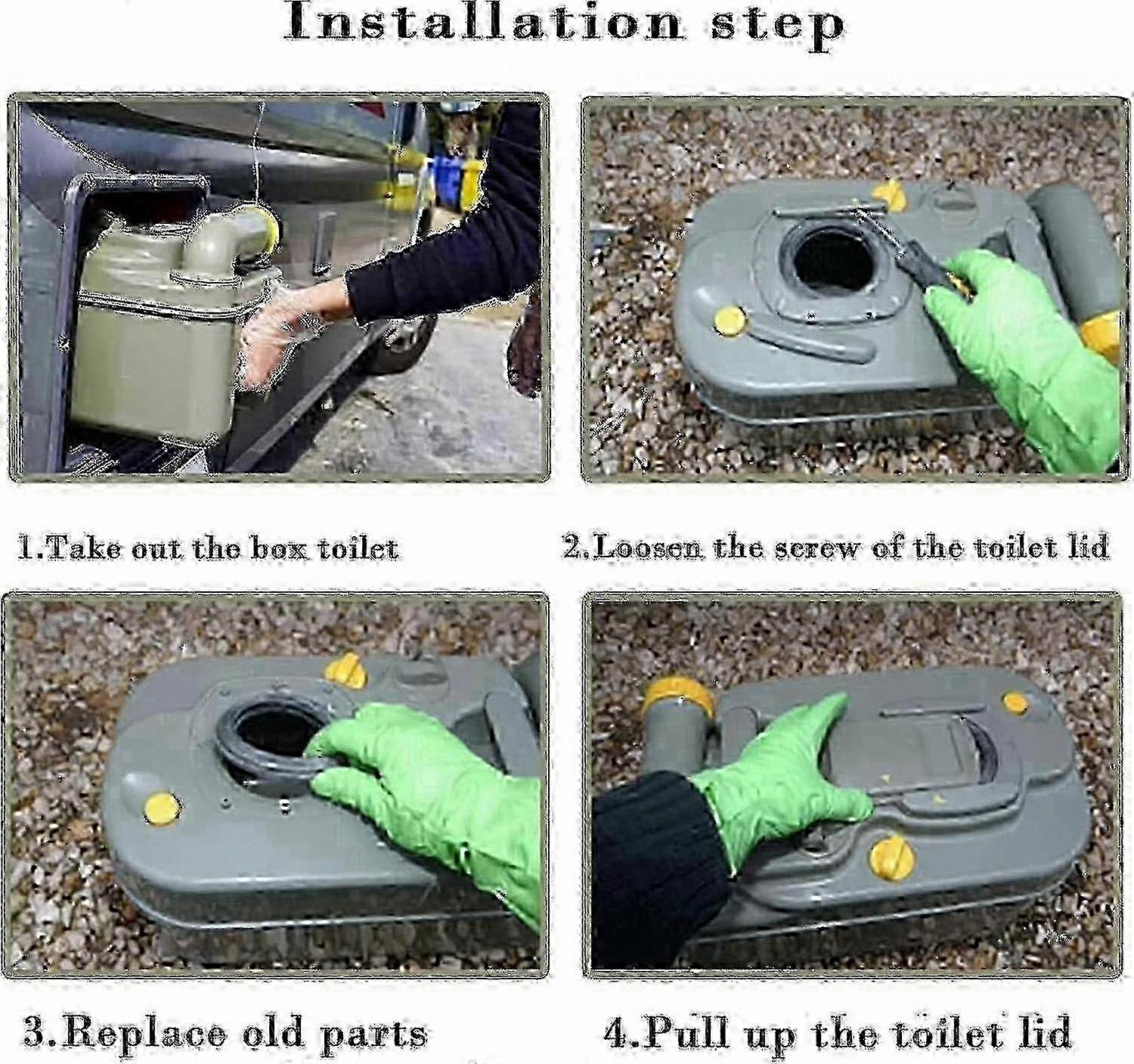 Installation step

1.Take out the box toilet

2.Loosen the screw of the toilet lid

3.Replace old parts

4.Pull up the toilet lid