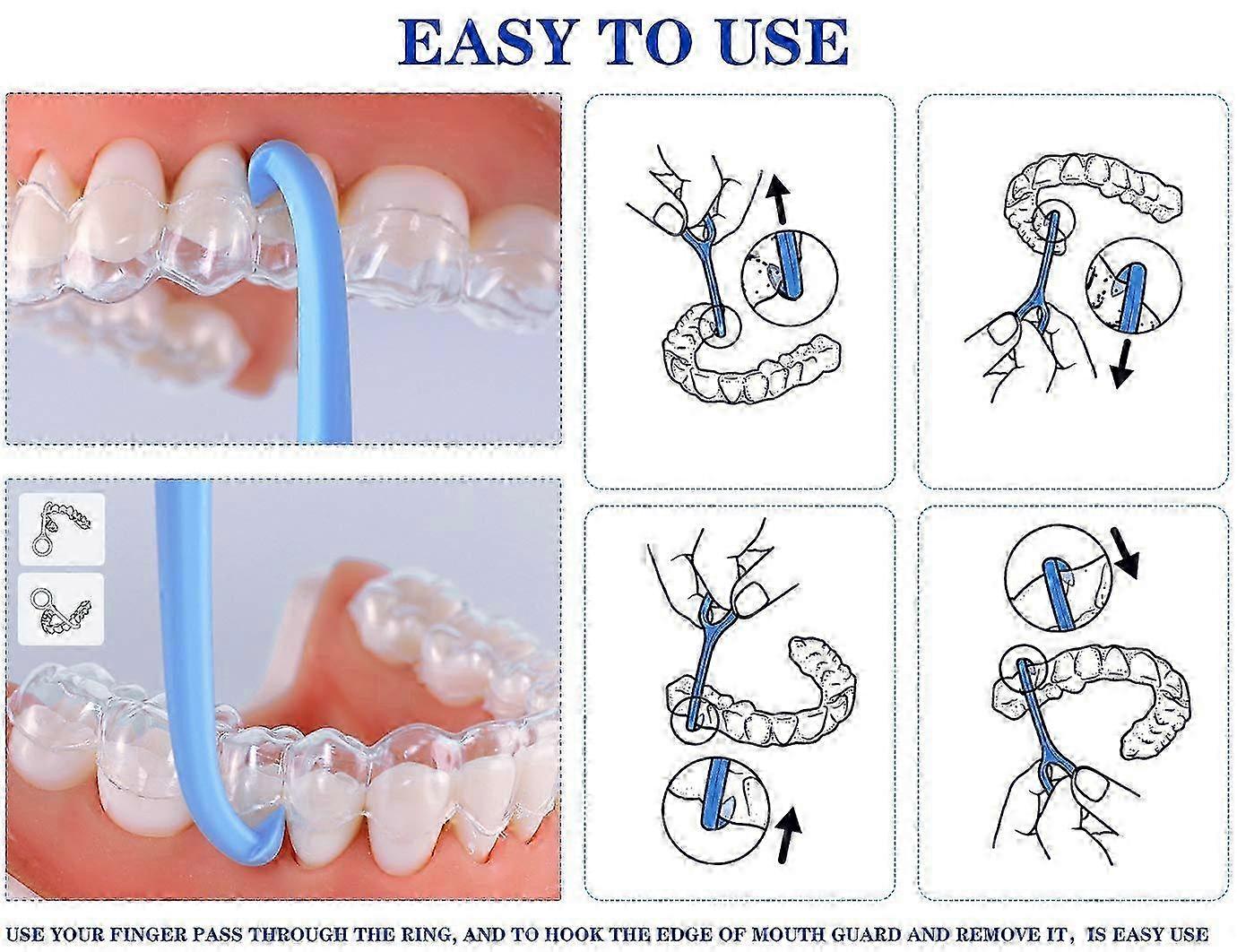 EASY TO USE

USE YOUR FINGER PASS THROUGH THE RING, AND TO HOOK THE EDGE OF MOUTH GUARD AND REMOVE IT, IS EASY USE