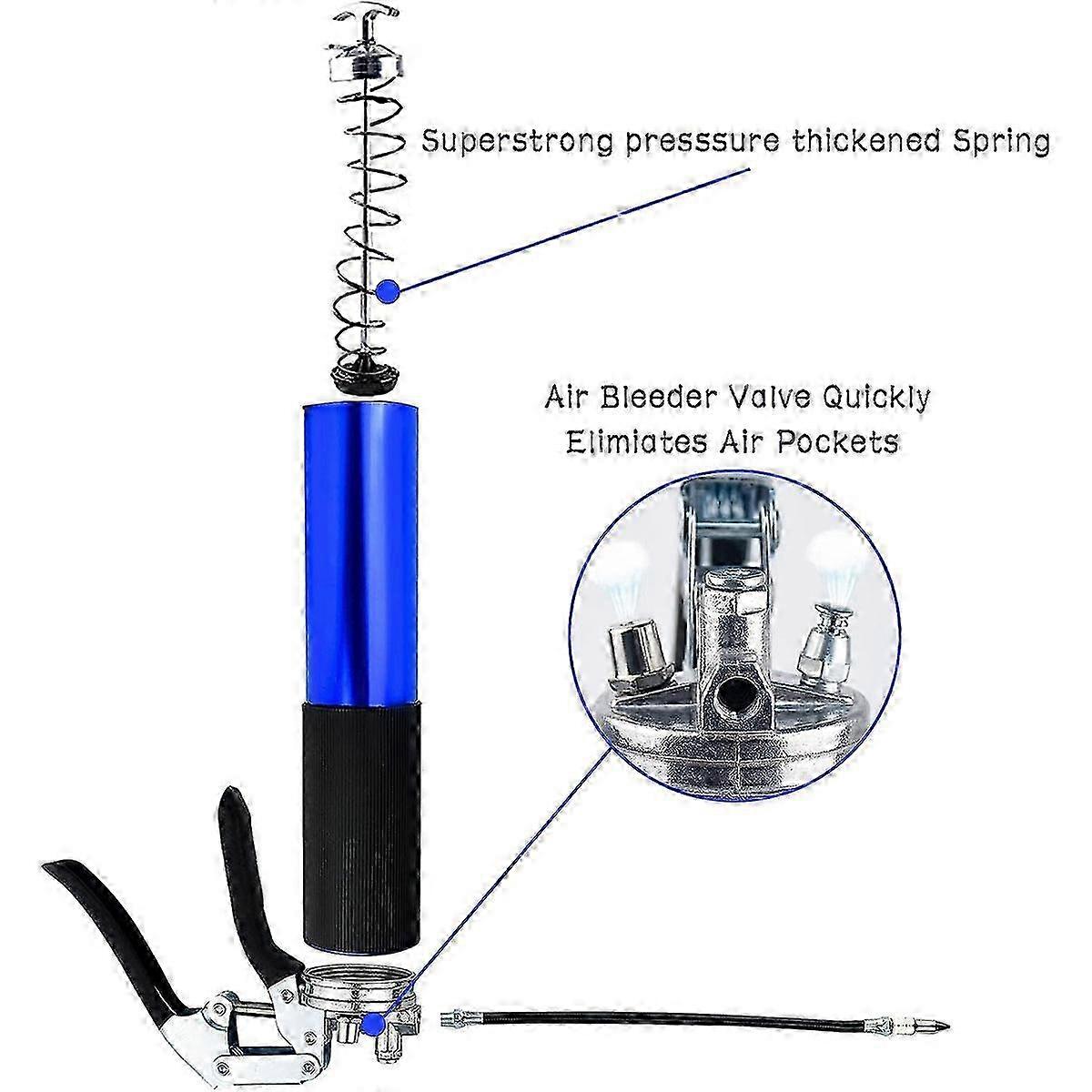 Superstrong presssure thickened Spring

Air Bleeder Valve Quickly Elimiates Air Pockets