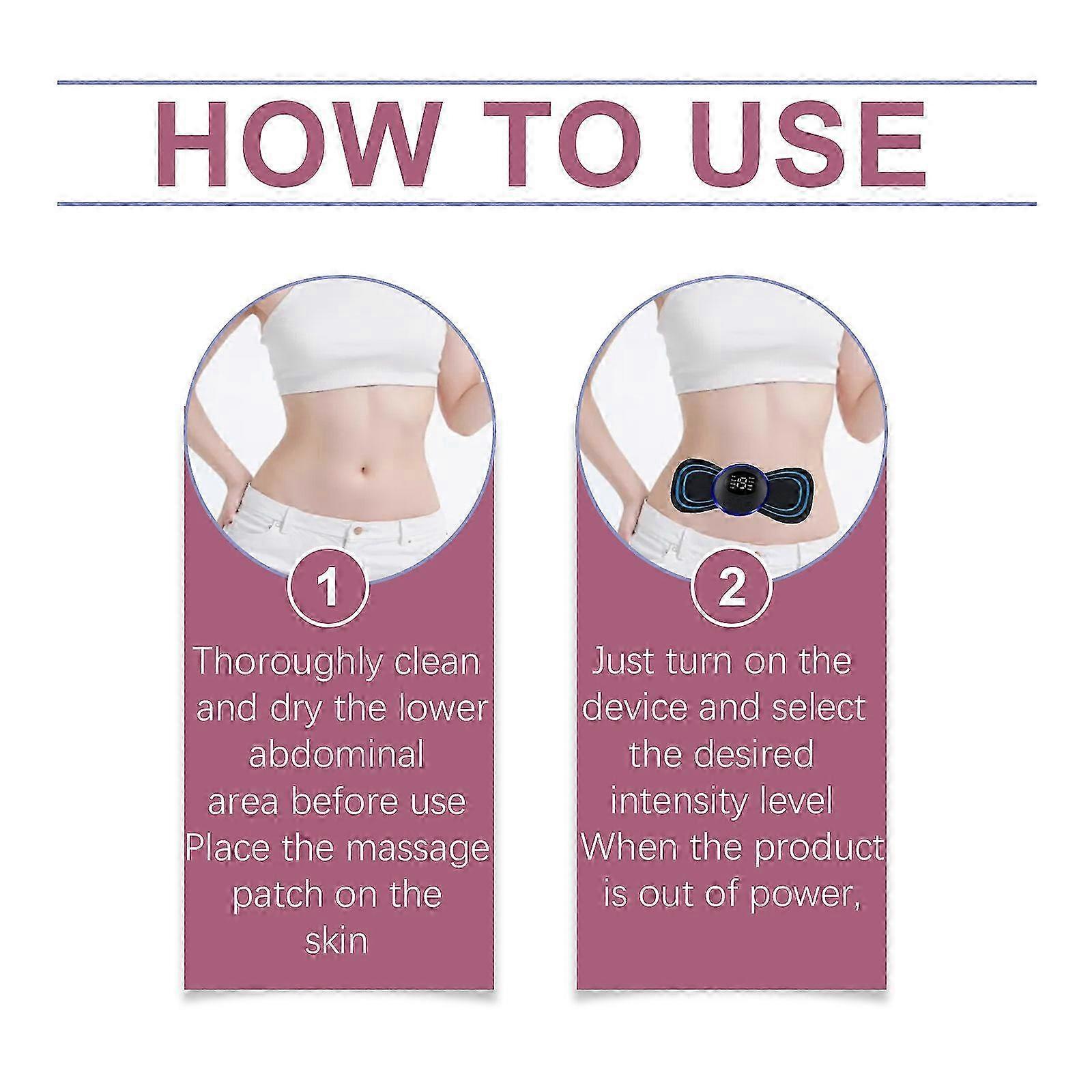 HOW TO USE

1

Thoroughly clean and dry the lower abdominal area before use Place the massage patch on the skin

2

Just turn on the device and select the desired intensity level When the product is out of power,