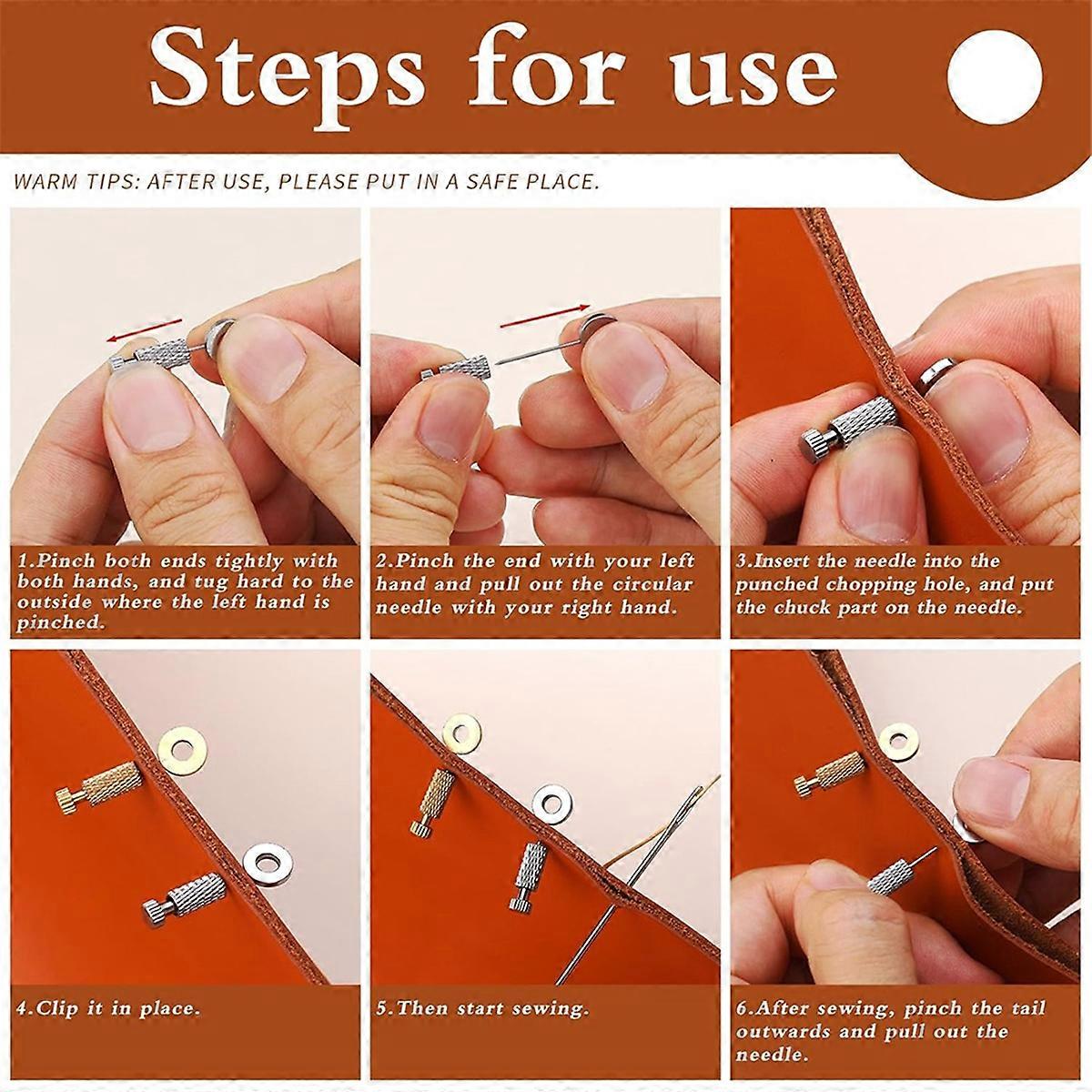 Steps for use

WARM TIPS: AFTER USE, PLEASE PUT IN A SAFE PLACE.

1.Pinch both ends tightly with both hands, and tug hard to the outside where the left hand is pinched.

2.Pinch the end with your left hand and pull out the circular needle with your right hand.

3.Insert the needle into the punched chopping hole, and put the chuck part on the needle.

4.Clip it in place.

5.Then start sewing.

6.After sewing, pinch the tail outwards and pull out the needle.