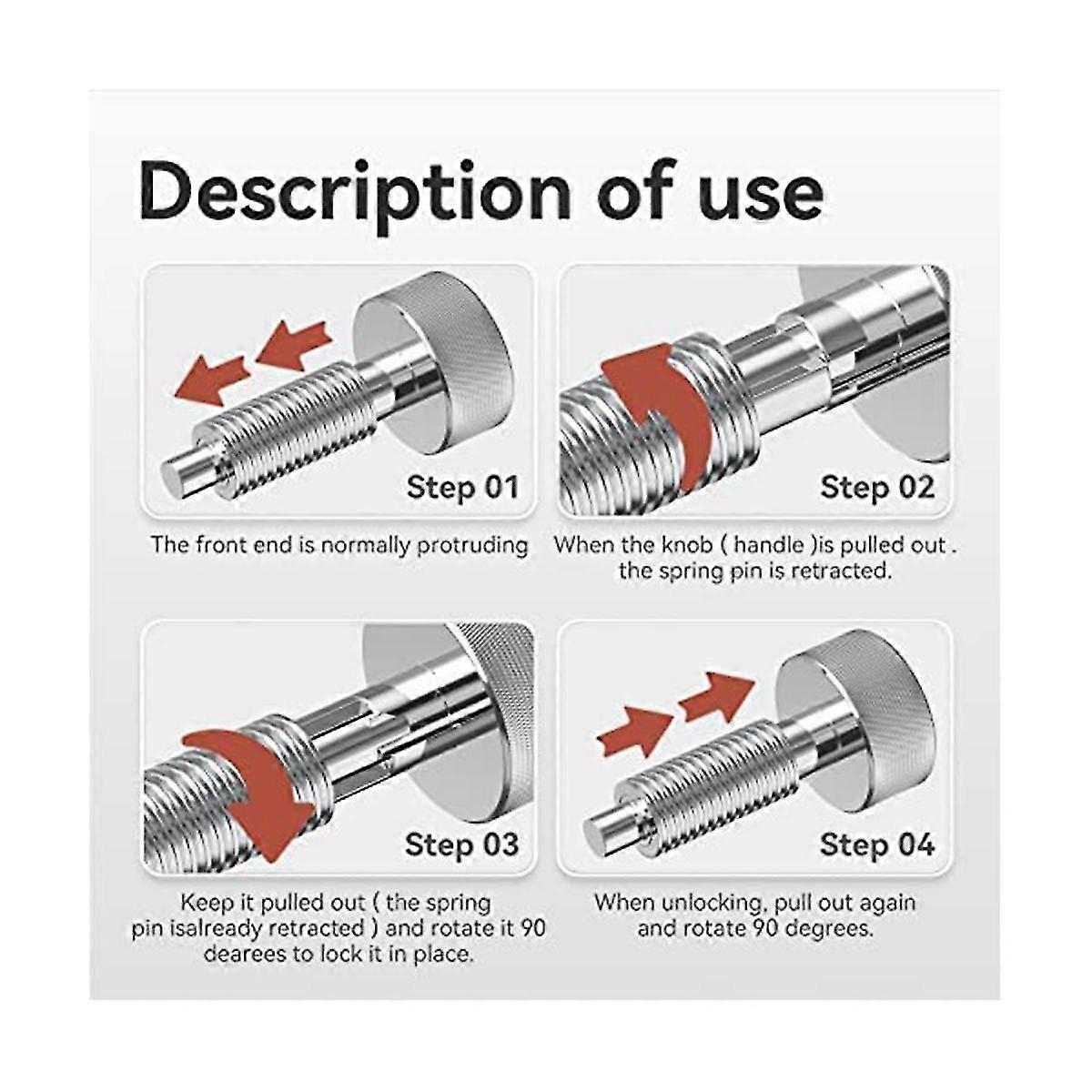 Description of use

Step 01

The front end is normally protruding

Step 02

When the knob ( handle )is pulled out . the spring pin is retracted.

Step 03

Keep it pulled out ( the spring pin isalready retracted ) and rotate it 90 dearees to lock it in place.

Step 04

When unlocking, pull out again and rotate 90 degrees.