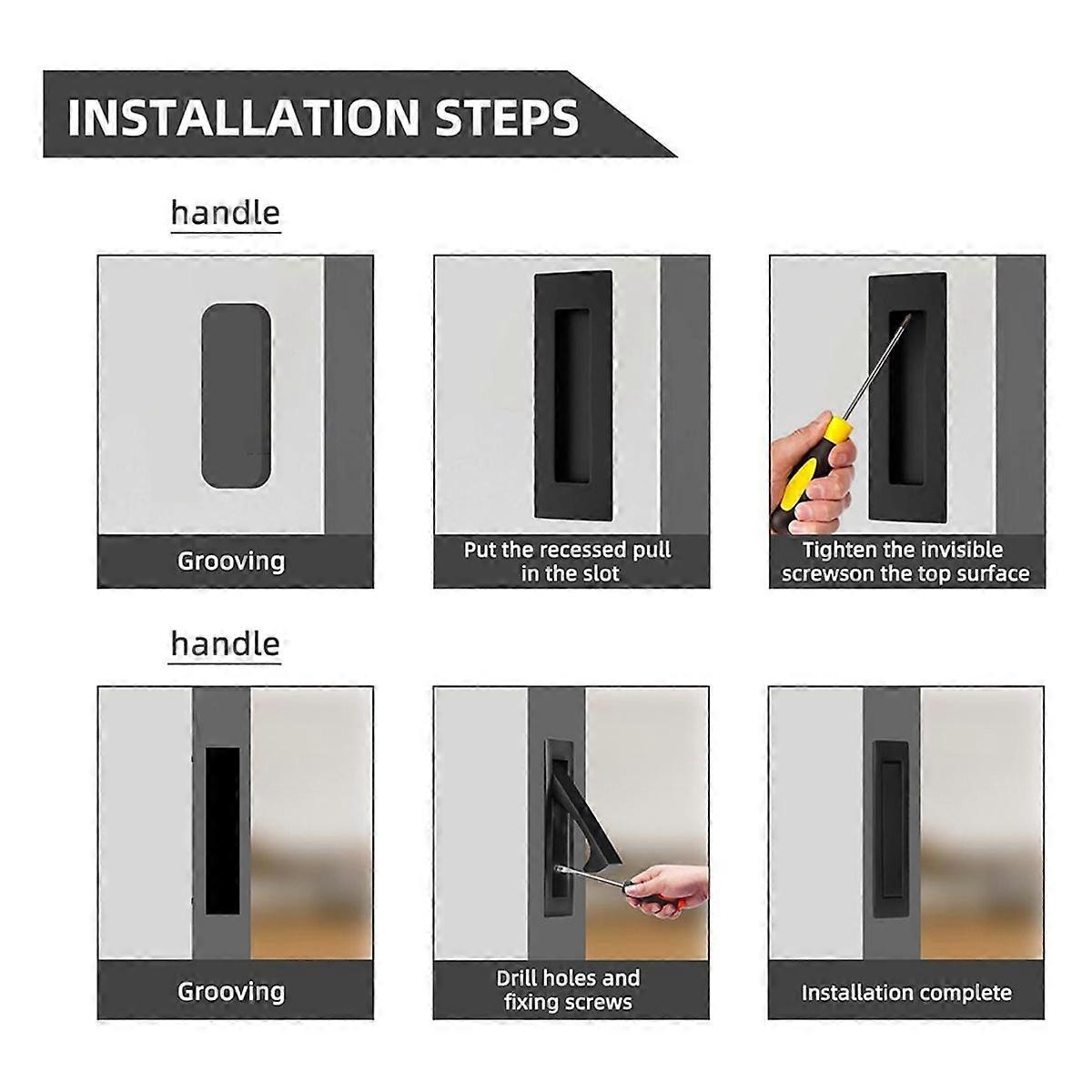 INSTALLATION STEPS

handle

Grooving

Put the recessed pull in the slot

Tighten the invisible screwson the top surface

handle

Grooving

Drill holes and fixing screws

Installation complete