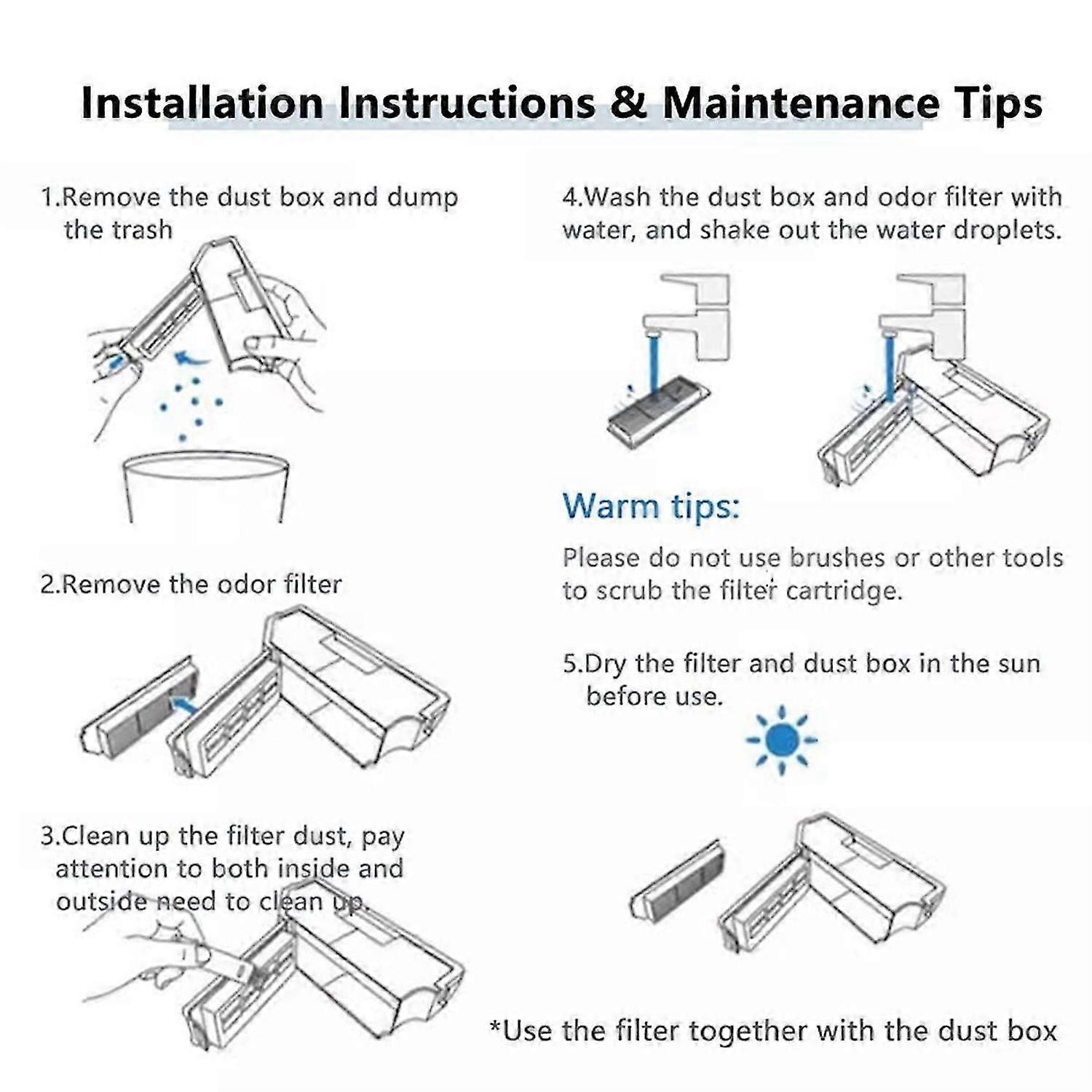 Installation Instructions & Maintenance Tips

1.Remove the dust box and dump the trash

2.Remove the odor filter

3.Clean up the filter dust, pay attention to both inside and outside need to clean up.

4.Wash the dust box and odor filter with water, and shake out the water droplets.

Warm tips:

Please do not use brushes or other tools to scrub the filter cartridge.

5.Dry the filter and dust box in the sun before use.

*Use the filter together with the dust box